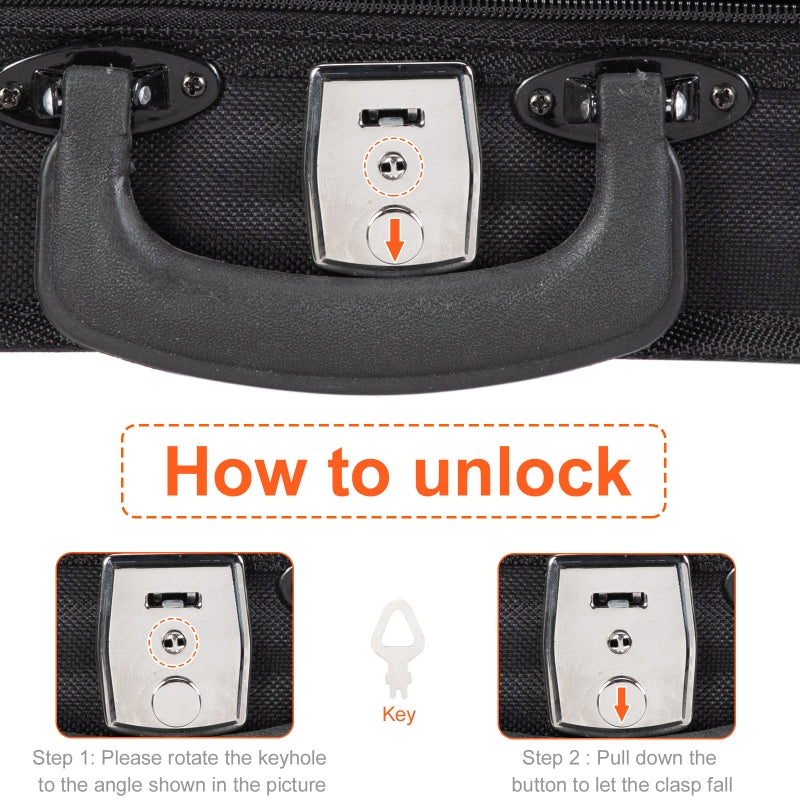 How to unlock

Key

Step 1: Please rotate the keyhole to the angle shown in the picture

Step 2 : Pull down the button to let the clasp fall