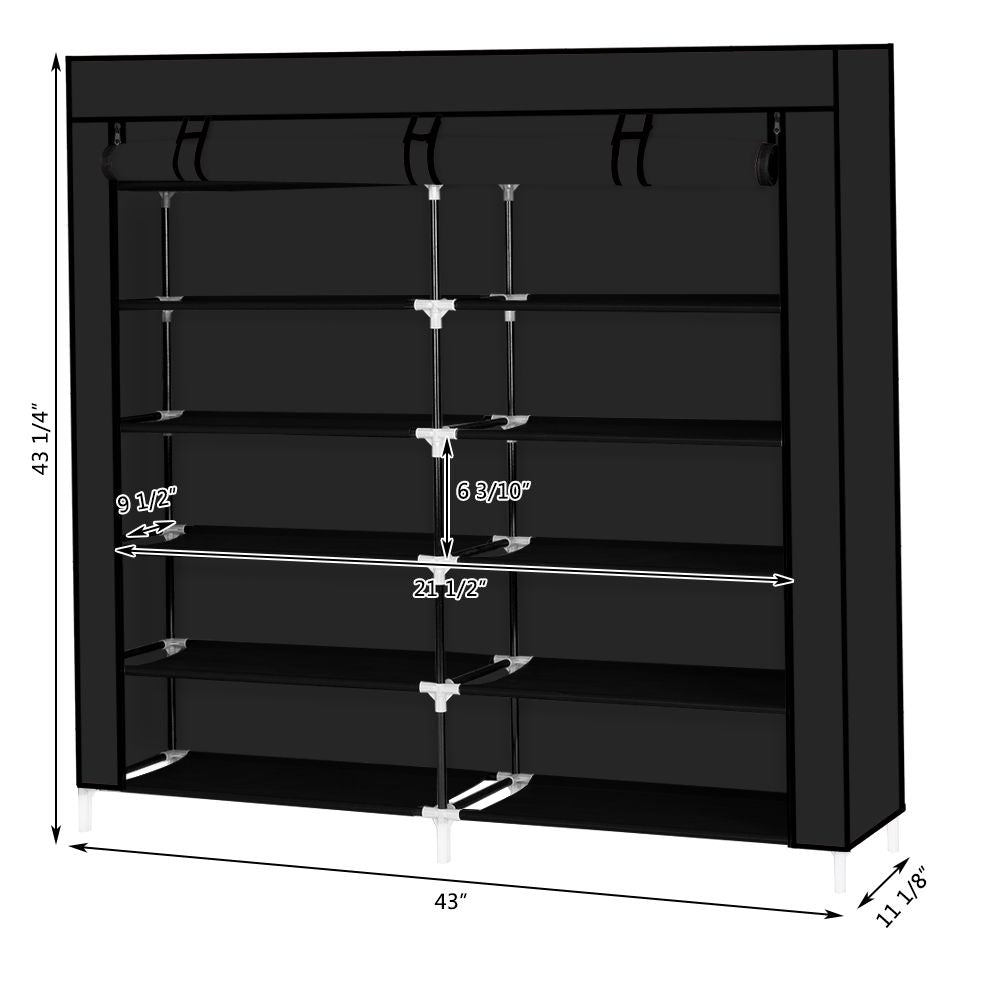 43 1/4"

9 1/2"

6 3/10"

21 1/2"

43"

11 1/8"