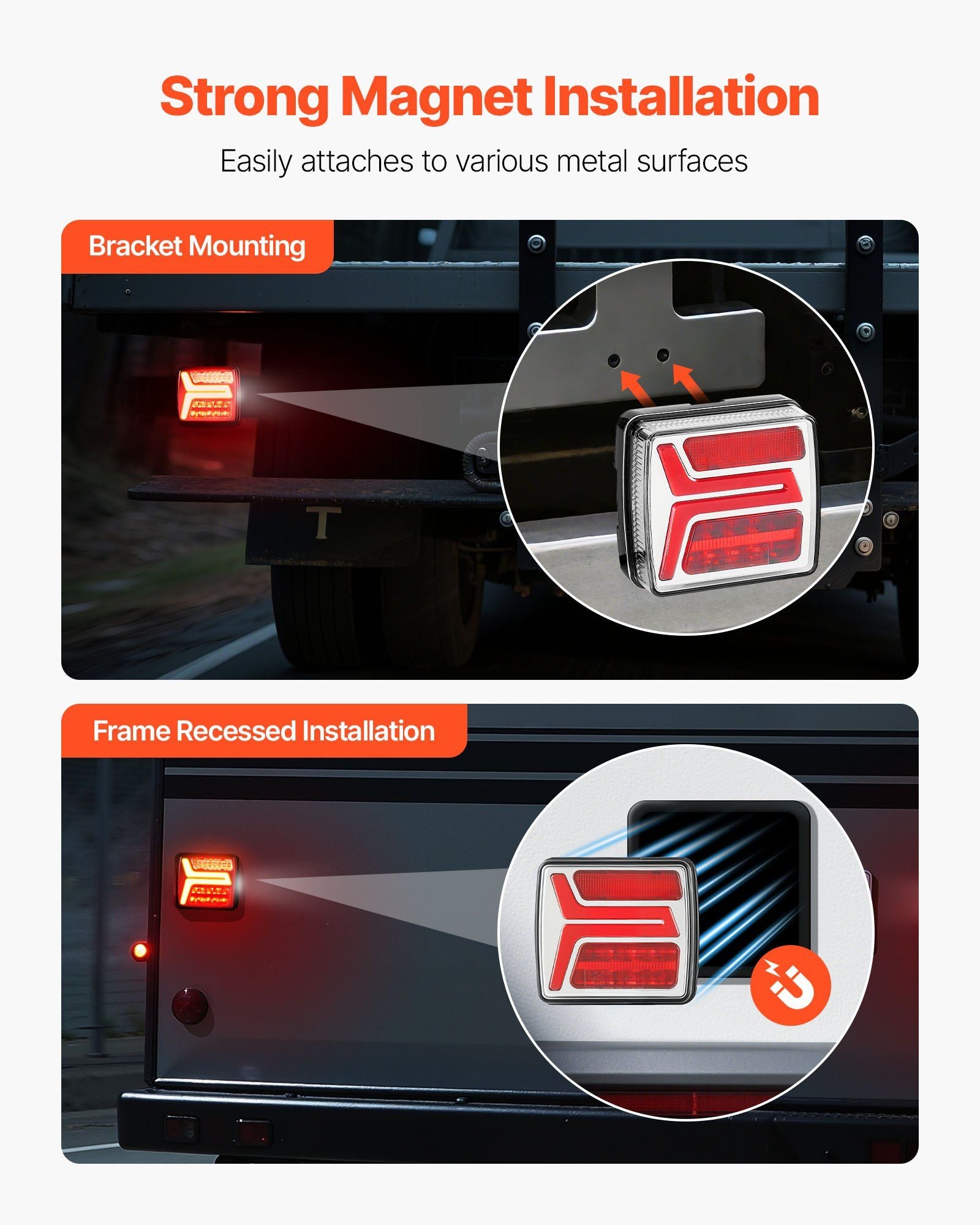 Strong Magnet Installation

Easily attaches to various metal surfaces

Bracket Mounting

T

Frame Recessed Installation