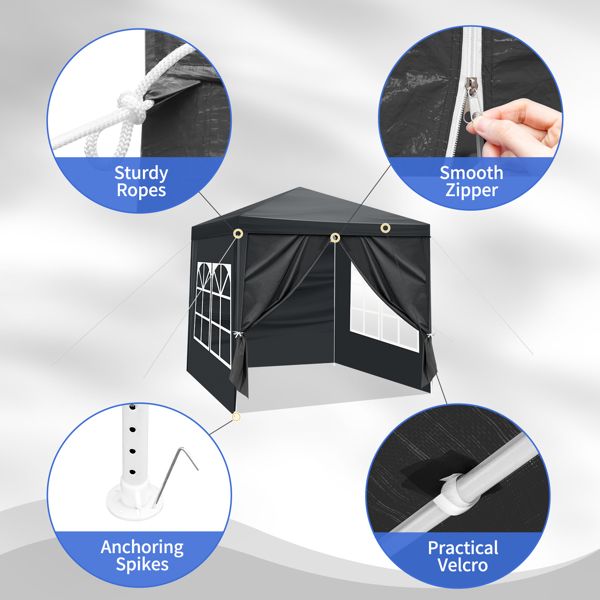 Sturdy Ropes

Smooth Zipper

Anchoring Spikes

Practical Velcro