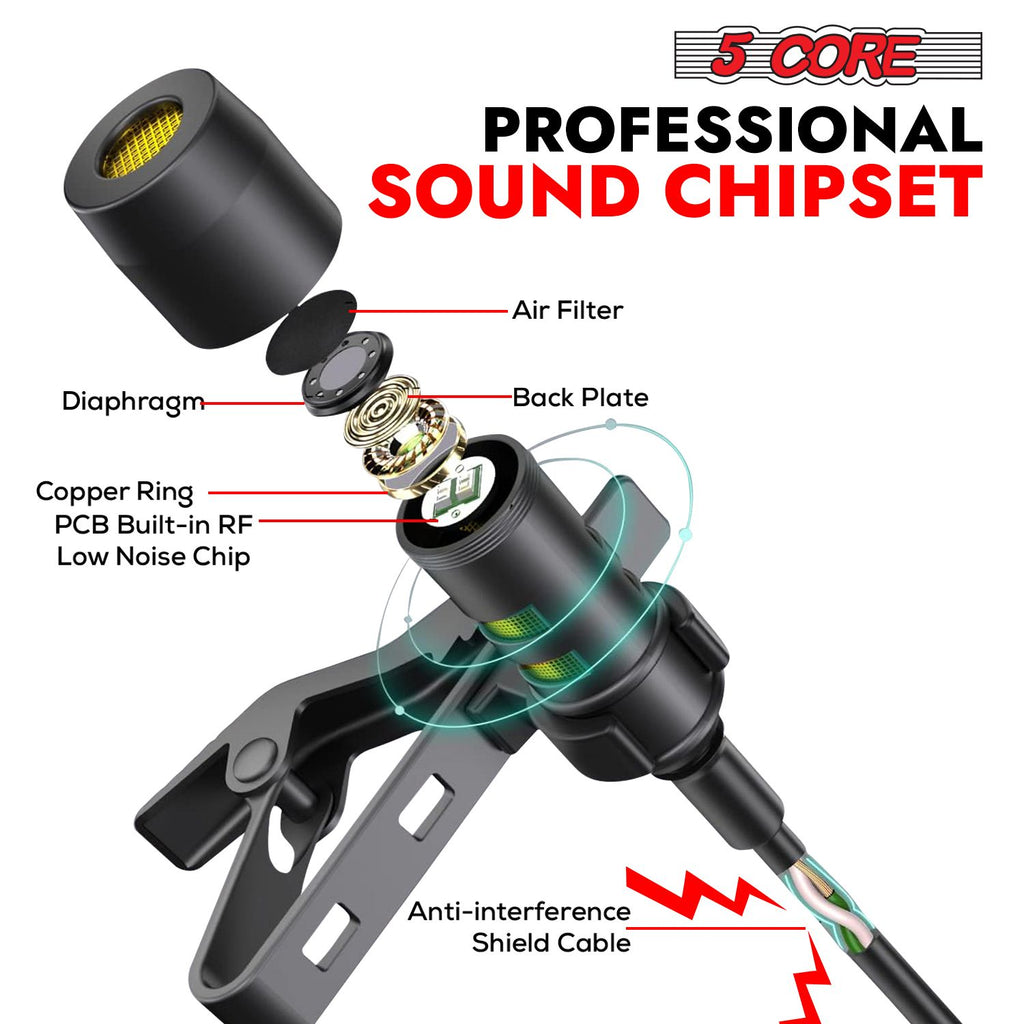 5 CORE

PROFESSIONAL
SOUND CHIPSET

Air Filter

Diaphragm

Back Plate

Copper Ring

PCB Built-in RF
Low Noise Chip

Anti-interference
Shield Cable