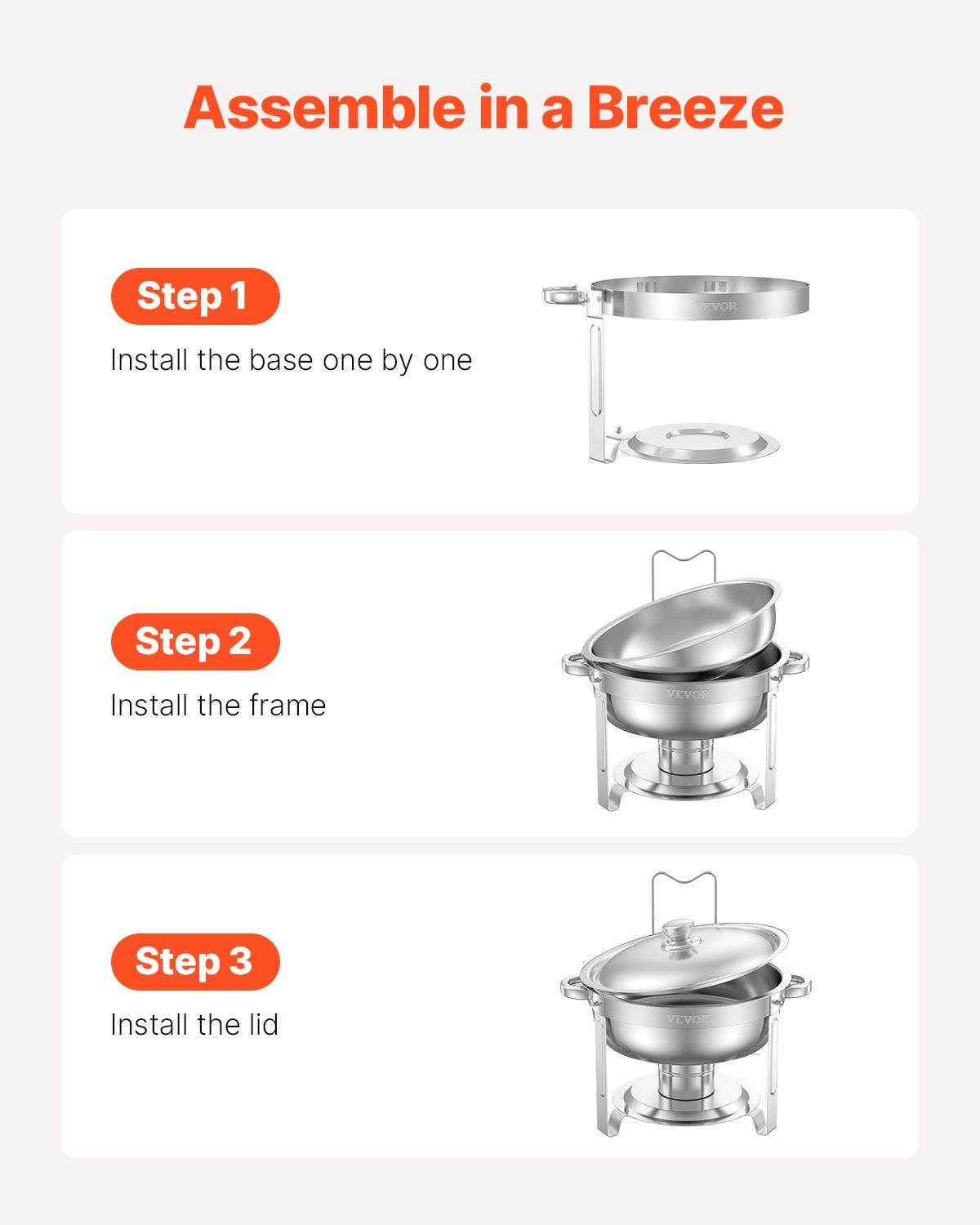 Assemble in a Breeze

Step 1

Install the base one by one

VEVOR

Step 2

Install the frame

VEVOR

Step 3

Install the lid

VEVOR