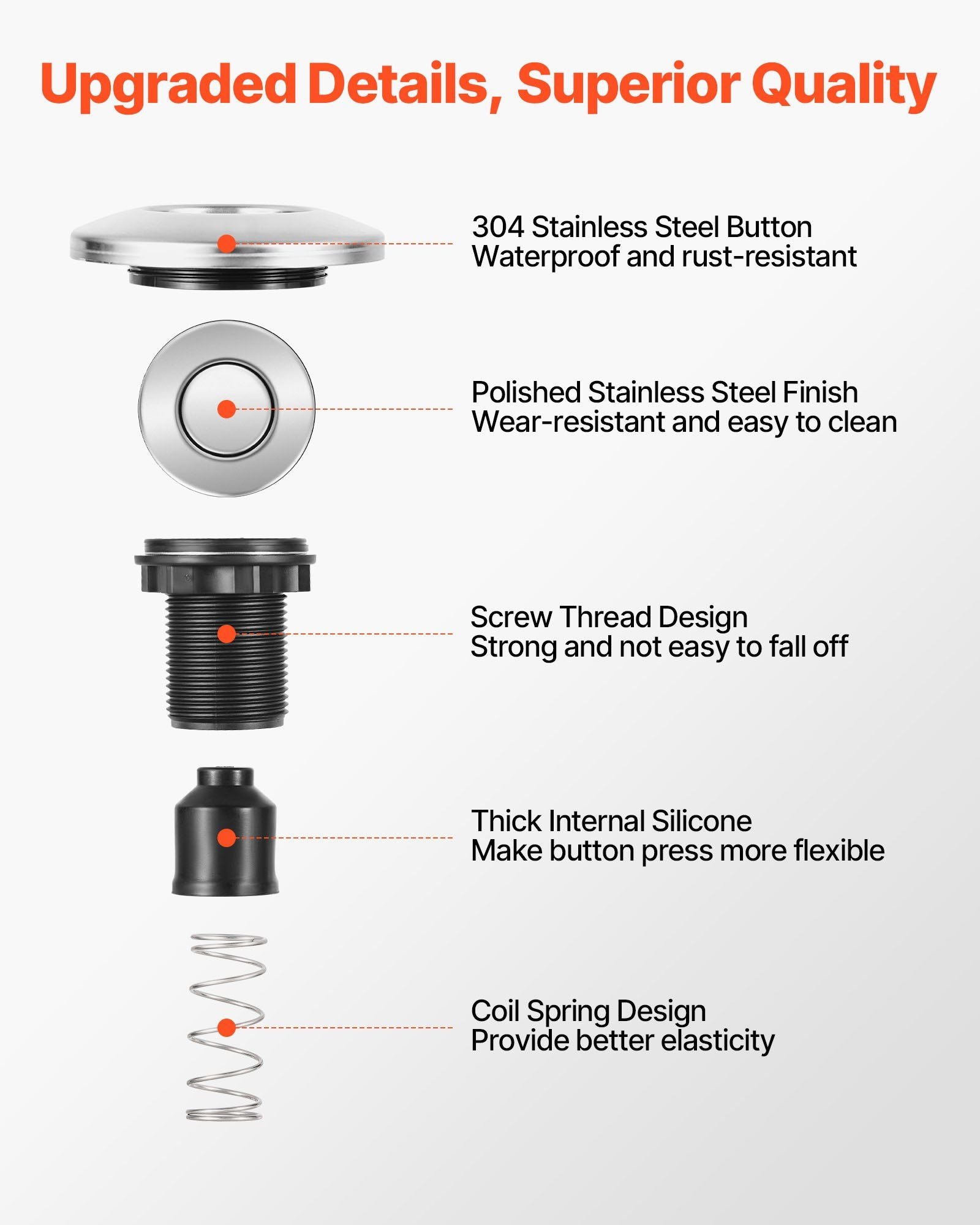 Upgraded Details, Superior Quality

304 Stainless Steel Button
Waterproof and rust-resistant

Polished Stainless Steel Finish
Wear-resistant and easy to clean

Screw Thread Design
Strong and not easy to fall off

Thick Internal Silicone
Make button press more flexible

Coil Spring Design
Provide better elasticity