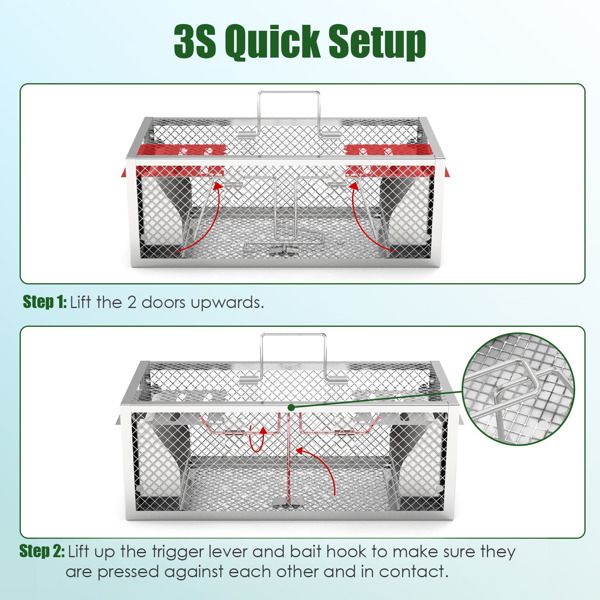 3S Quick Setup

Step 1: Lift the 2 doors upwards.

Step 2: Lift up the trigger lever and bait hook to make sure they are pressed against each other and in contact.