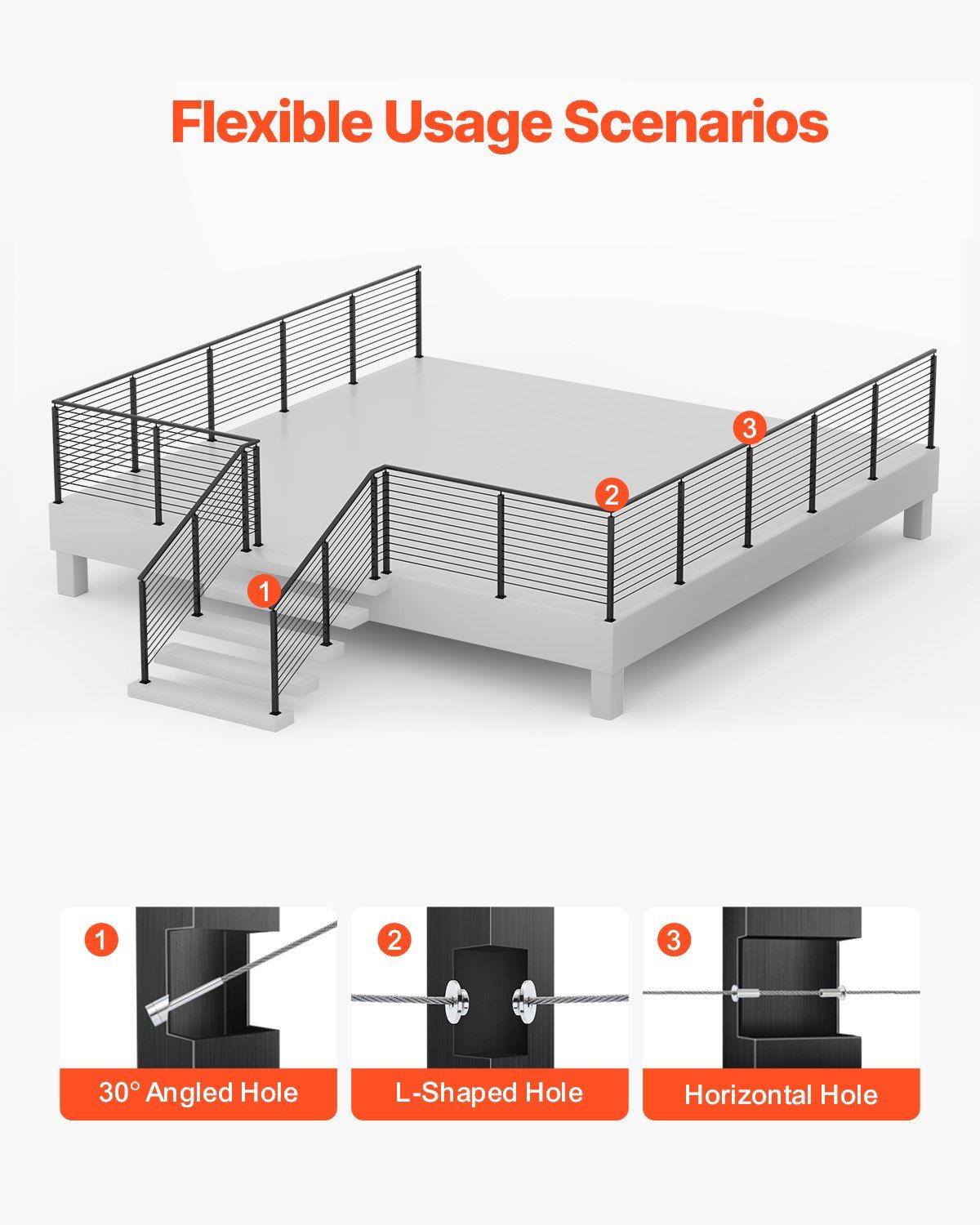 Flexible Usage Scenarios

3

2

1

1

30° Angled Hole

2

L-Shaped Hole

3

Horizontal Hole