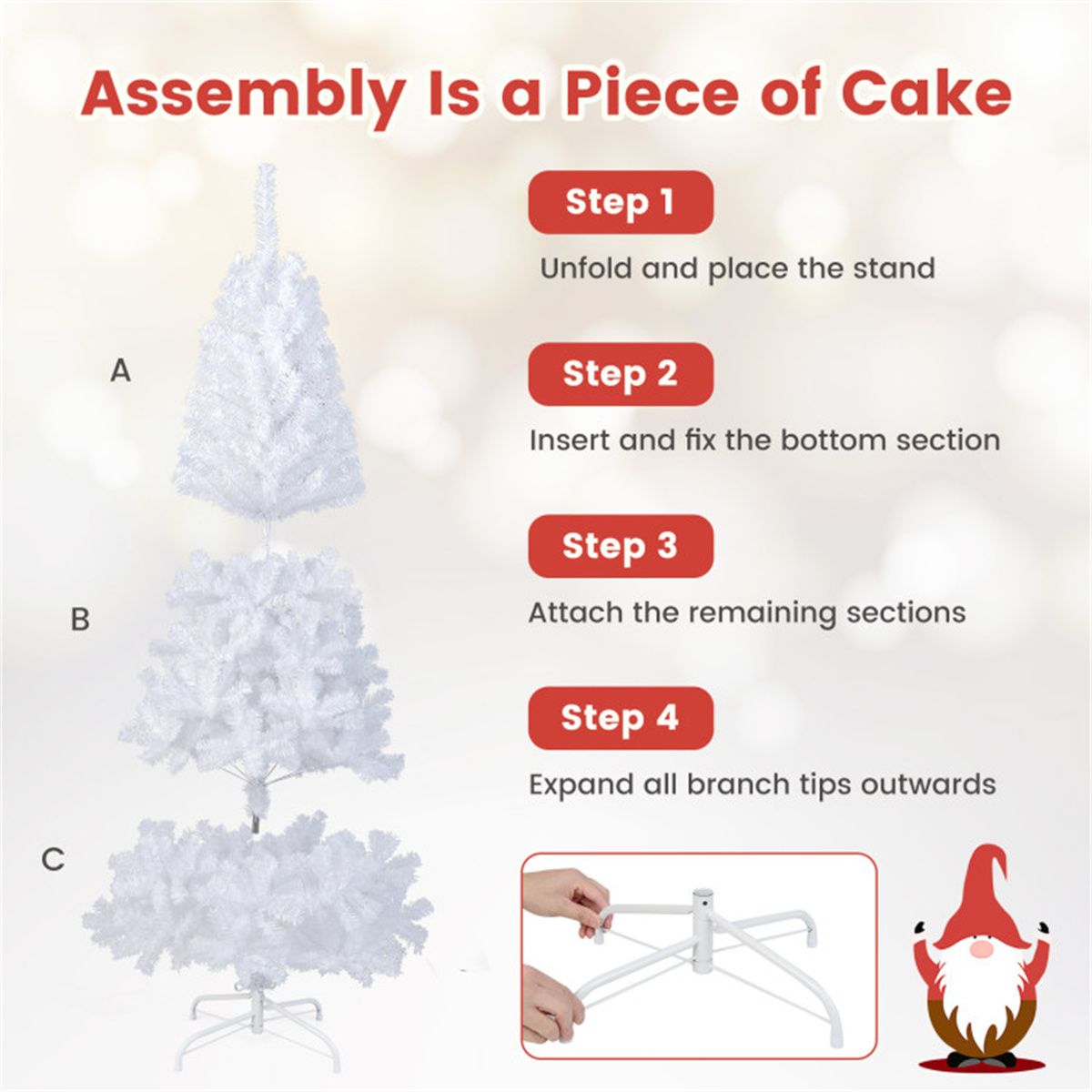 Assembly Is a Piece of Cake

A

B

C

Step 1

Unfold and place the stand

Step 2

Insert and fix the bottom section

Step 3

Attach the remaining sections

Step 4

Expand all branch tips outwards