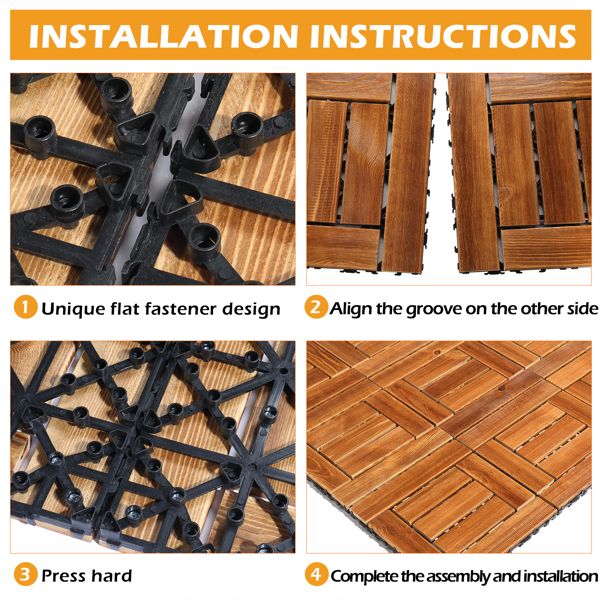 INSTALLATION INSTRUCTIONS

1 Unique flat fastener design

2 Align the groove on the other side

3 Press hard

4 Complete the assembly and installation