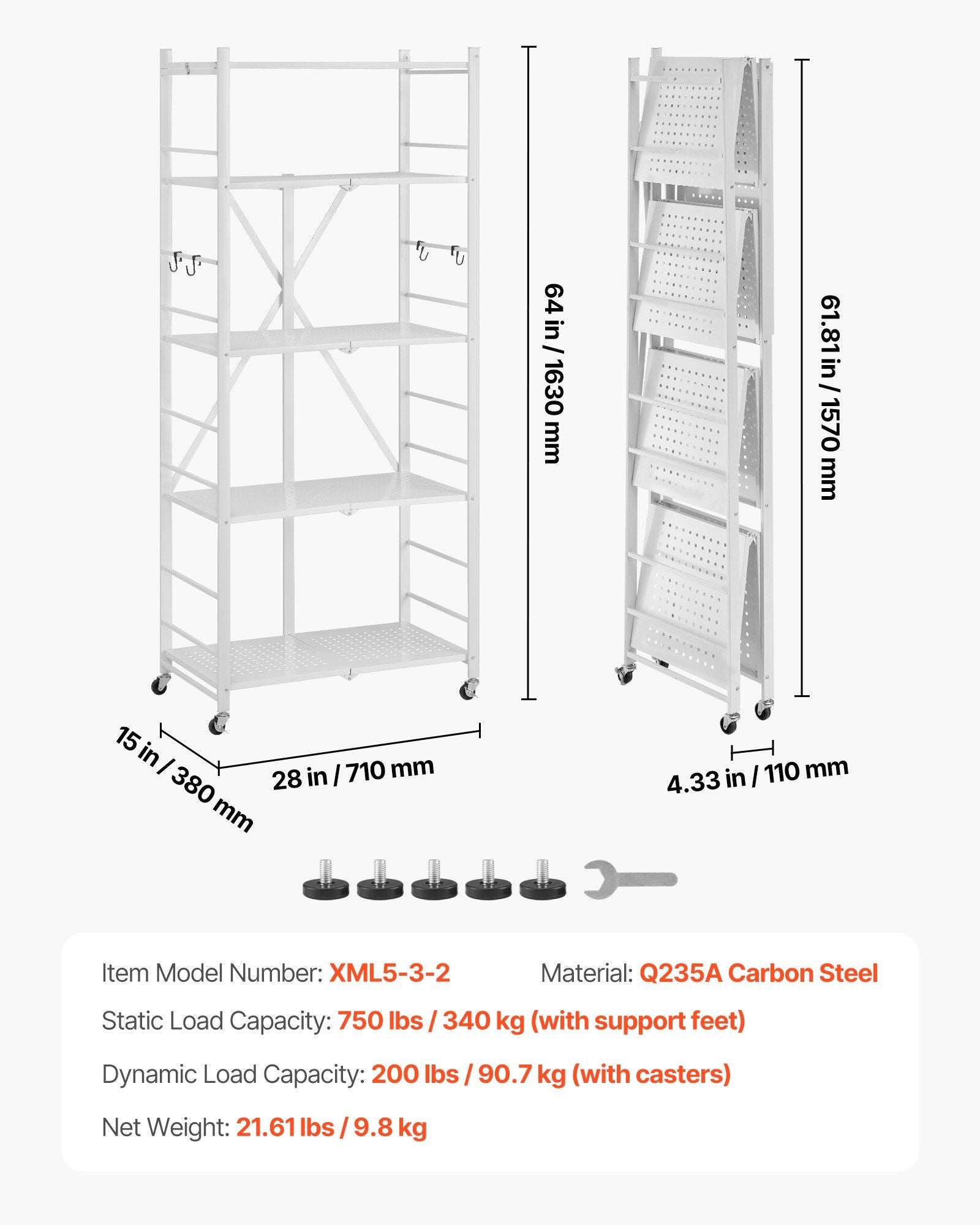 64 in / 1630 mm

15 in / 380 mm

28 in / 710 mm

61.81 in / 1570 mm

4.33 in / 110 mm

Item Model Number: XML5-3-2

Material: Q235A Carbon Steel

Static Load Capacity: 750 lbs / 340 kg (with support feet)

Dynamic Load Capacity: 200 lbs / 90.7 kg (with casters)

Net Weight: 21.61 lbs / 9.8 kg