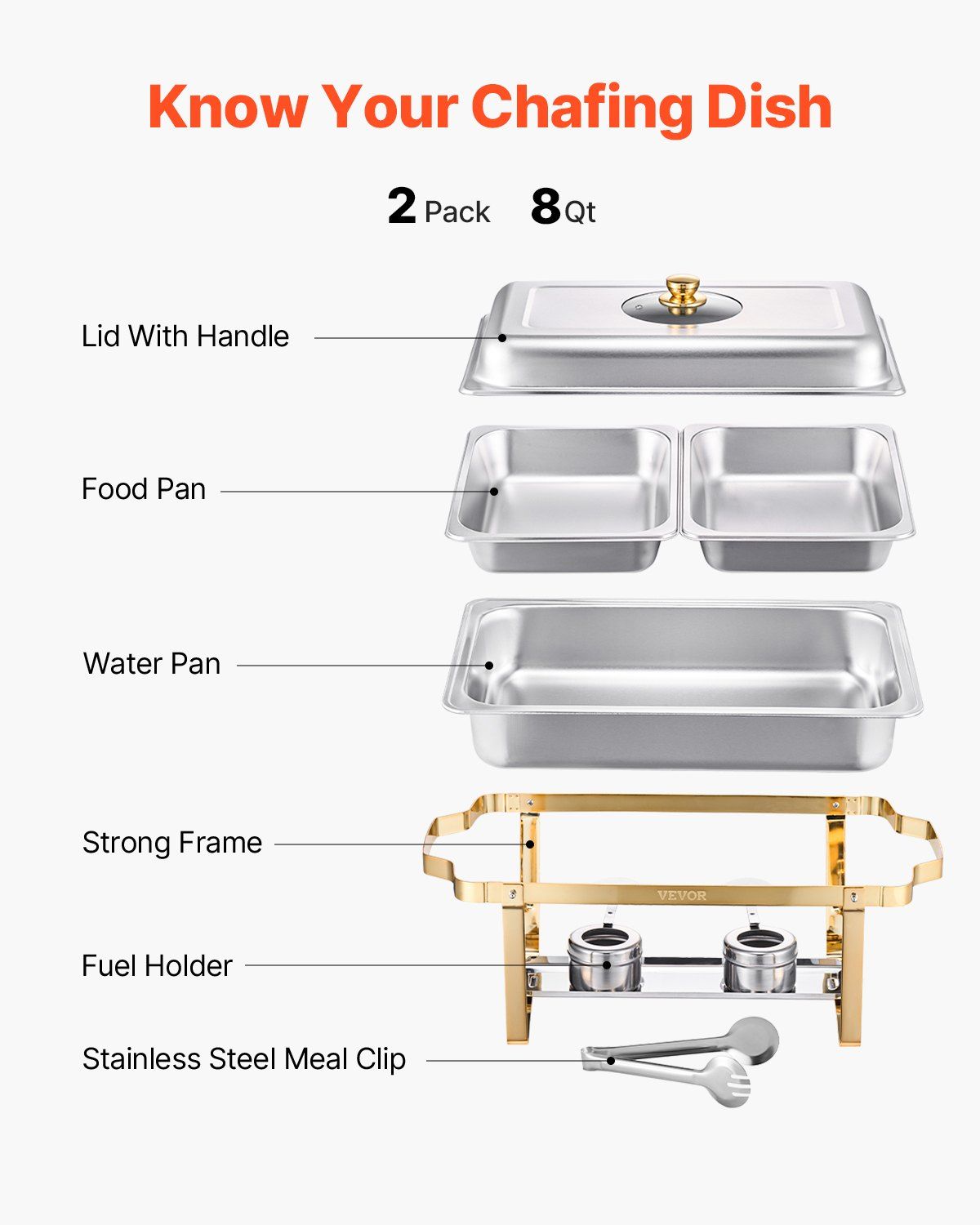 Know Your Chafing Dish

2 Pack 8 Qt

Lid With Handle

Food Pan

Water Pan

Strong Frame

VEVOR

Fuel Holder

Stainless Steel Meal Clip