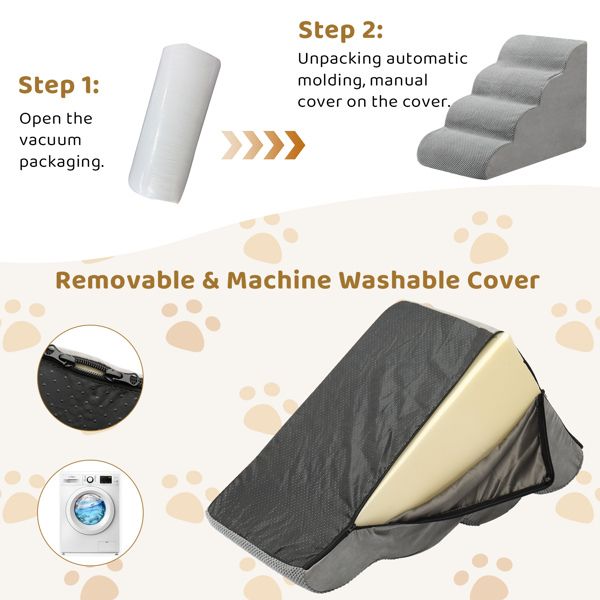 Step 1:

Open the vacuum packaging.

Step 2:

Unpacking automatic molding, manual cover on the cover.

Removable & Machine Washable Cover