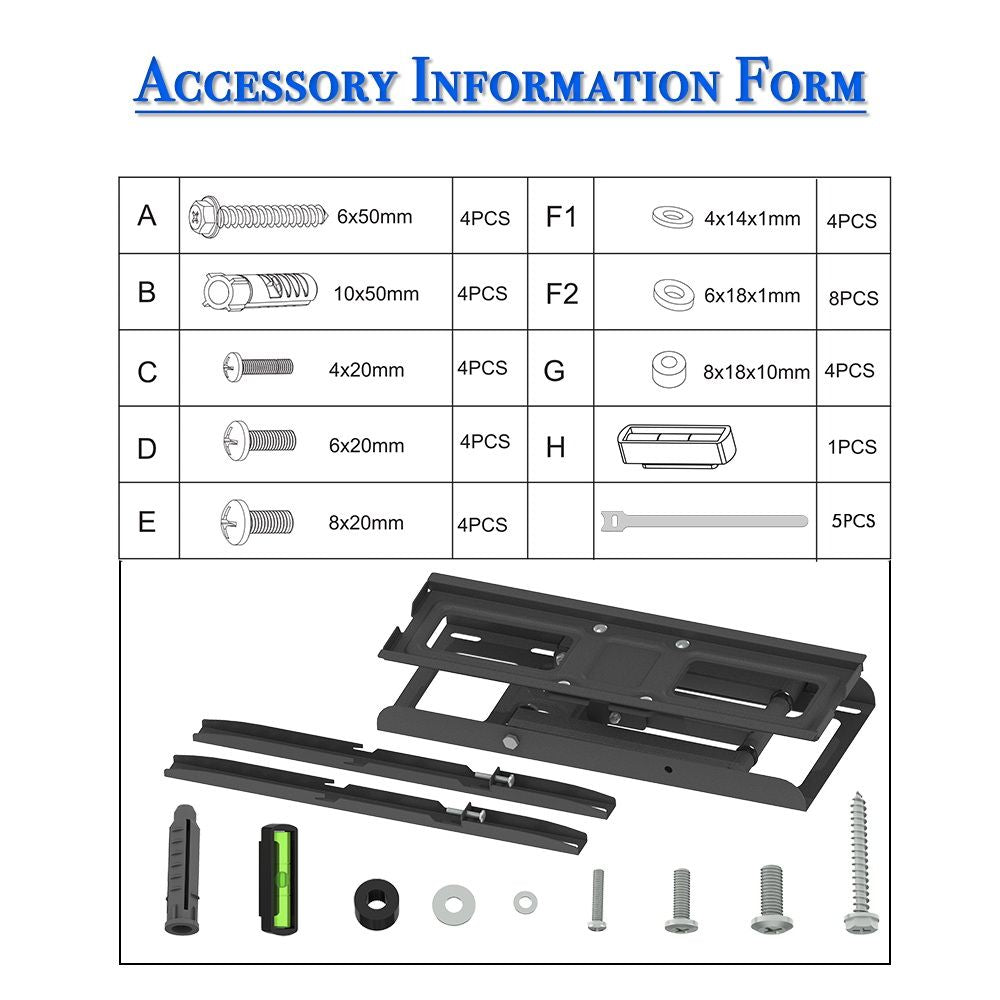 ACCESSORY INFORMATION FORM

| A | 6x50mm | 4PCS | F1 | 4x14x1mm | 4PCS |
|---|---|---|---|---|---|
| B | 10x50mm | 4PCS | F2 | 6x18x1mm | 8PCS |
| C | 4x20mm | 4PCS | G | 8x18x10mm | 4PCS |
| D | 6x20mm | 4PCS | H | | 1PCS |
| E | 8x20mm | 4PCS | | | 5PCS |