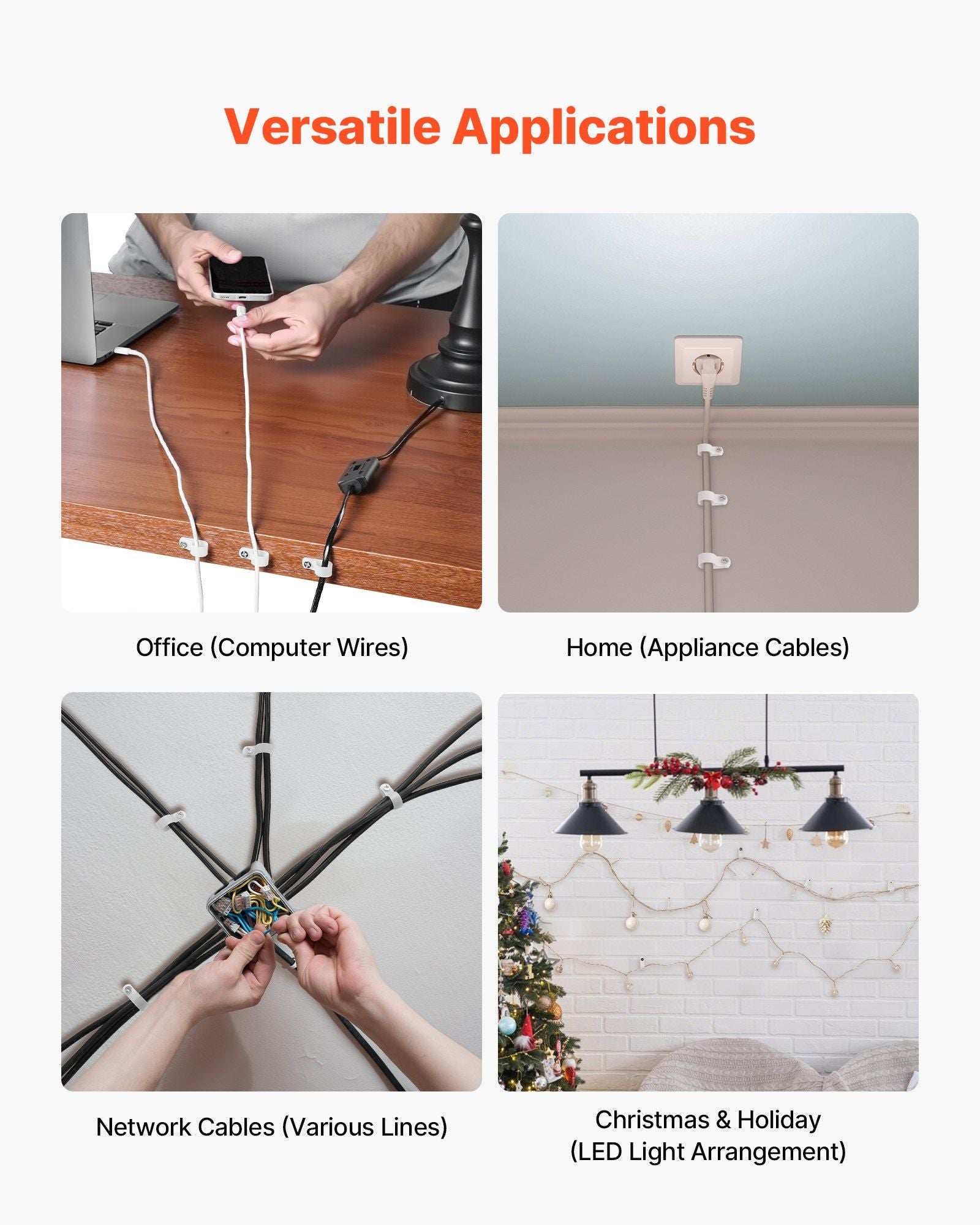 Versatile Applications

Office (Computer Wires)

Home (Appliance Cables)

Network Cables (Various Lines)

Christmas & Holiday
(LED Light Arrangement)