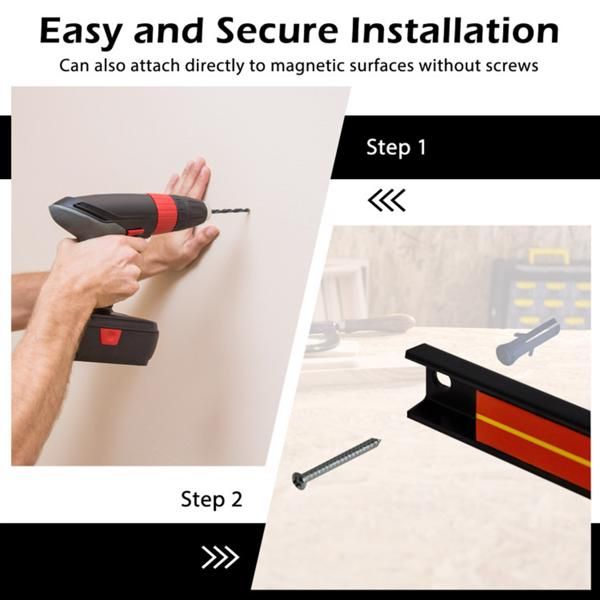 Easy and Secure Installation

Can also attach directly to magnetic surfaces without screws

Step 1

Step 2