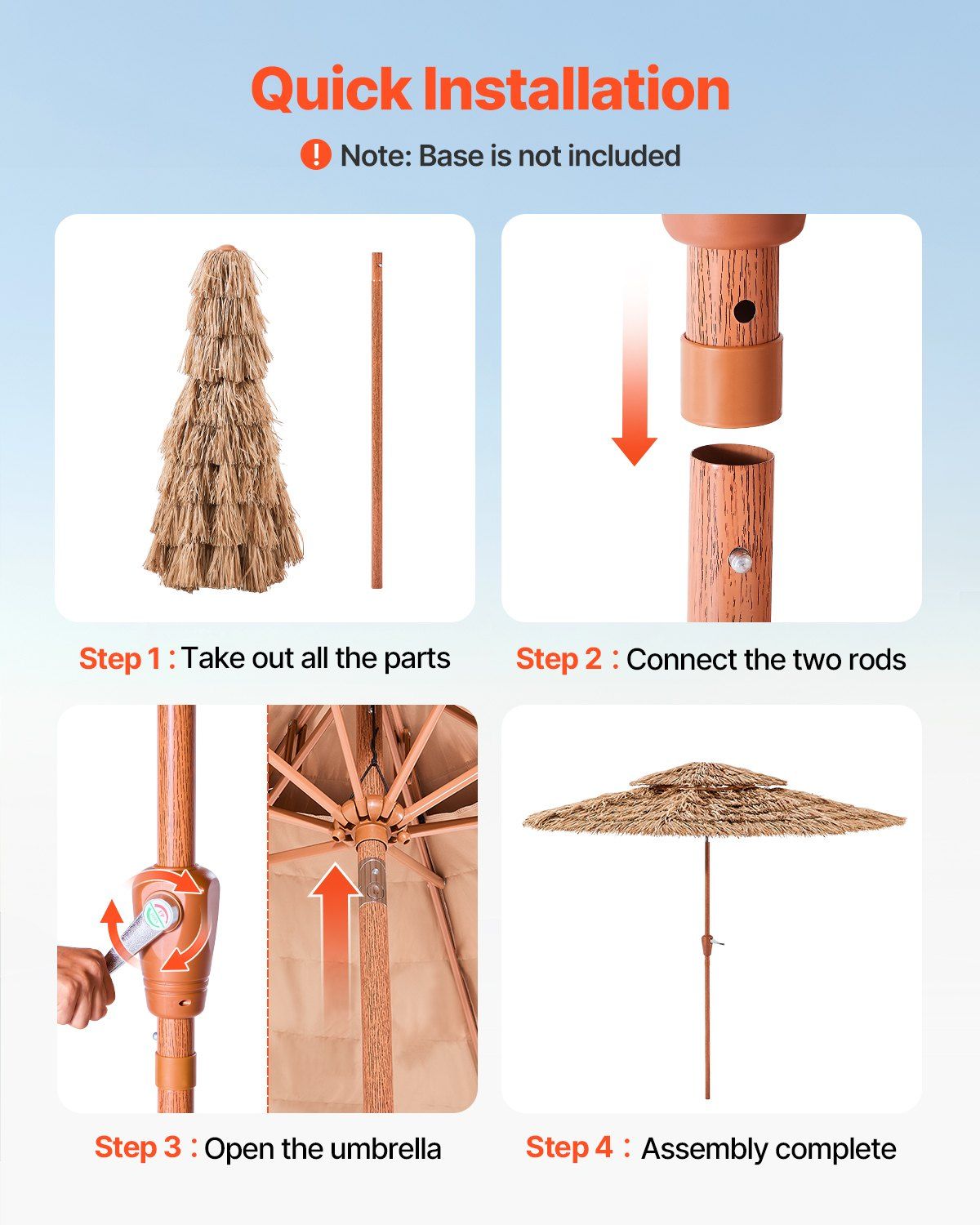 Quick Installation

! Note: Base is not included

Step 1 : Take out all the parts

Step 2 : Connect the two rods

Step 3 : Open the umbrella

Step 4 : Assembly complete