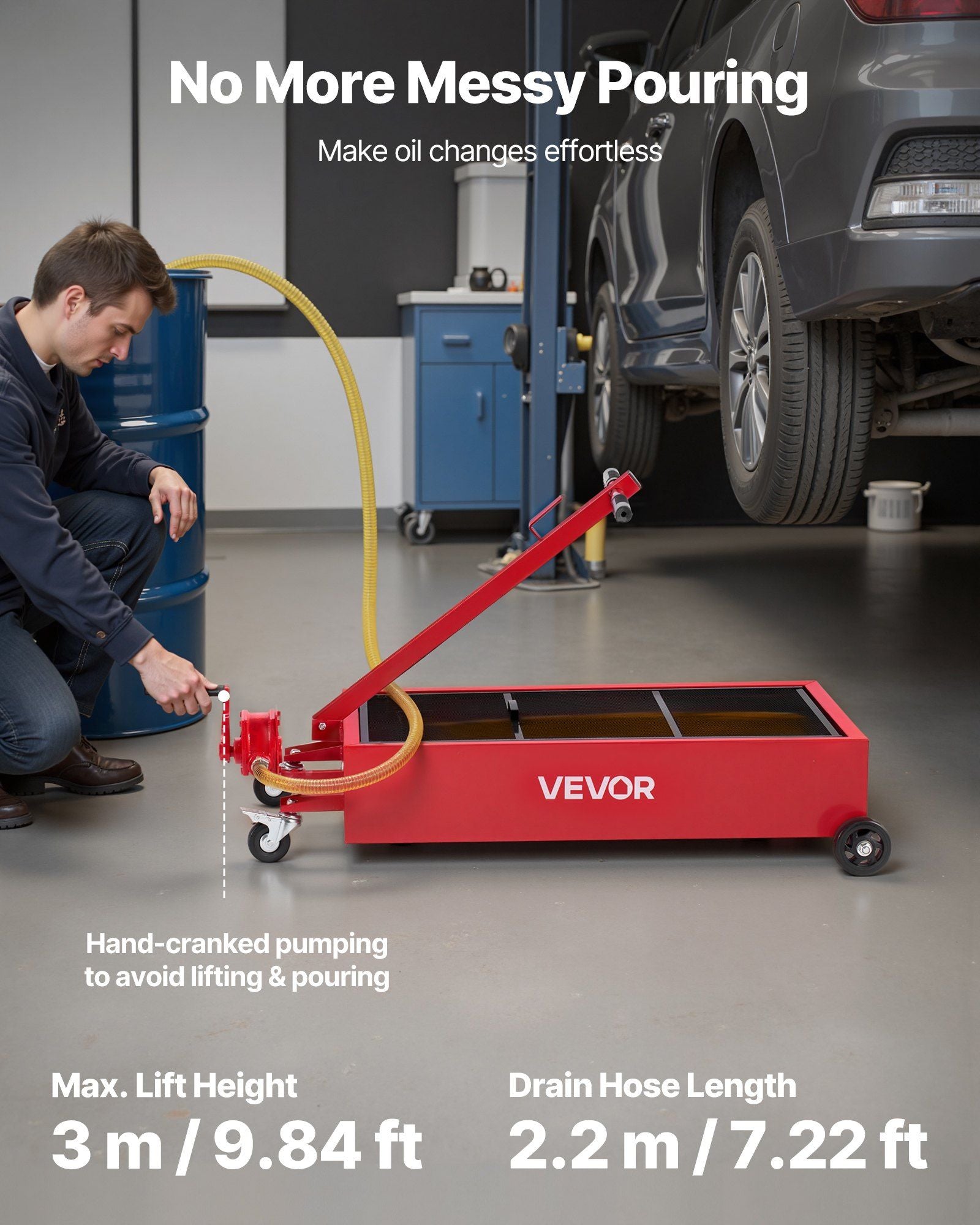 No More Messy Pouring

Make oil changes effortless

VEVOR

Hand-cranked pumping to avoid lifting & pouring

Max. Lift Height

3 m / 9.84 ft

Drain Hose Length

2.2 m / 7.22 ft