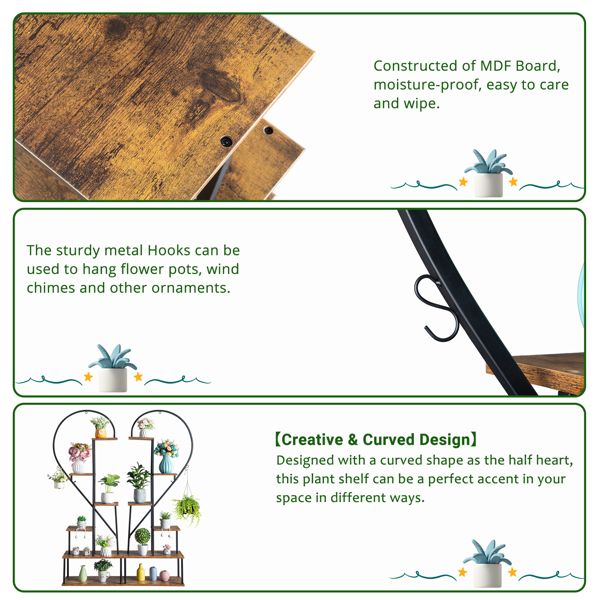 Constructed of MDF Board, moisture-proof, easy to care and wipe.

The sturdy metal Hooks can be used to hang flower pots, wind chimes and other ornaments.

【Creative & Curved Design】
Designed with a curved shape as the half heart, this plant shelf can be a perfect accent in your space in different ways.