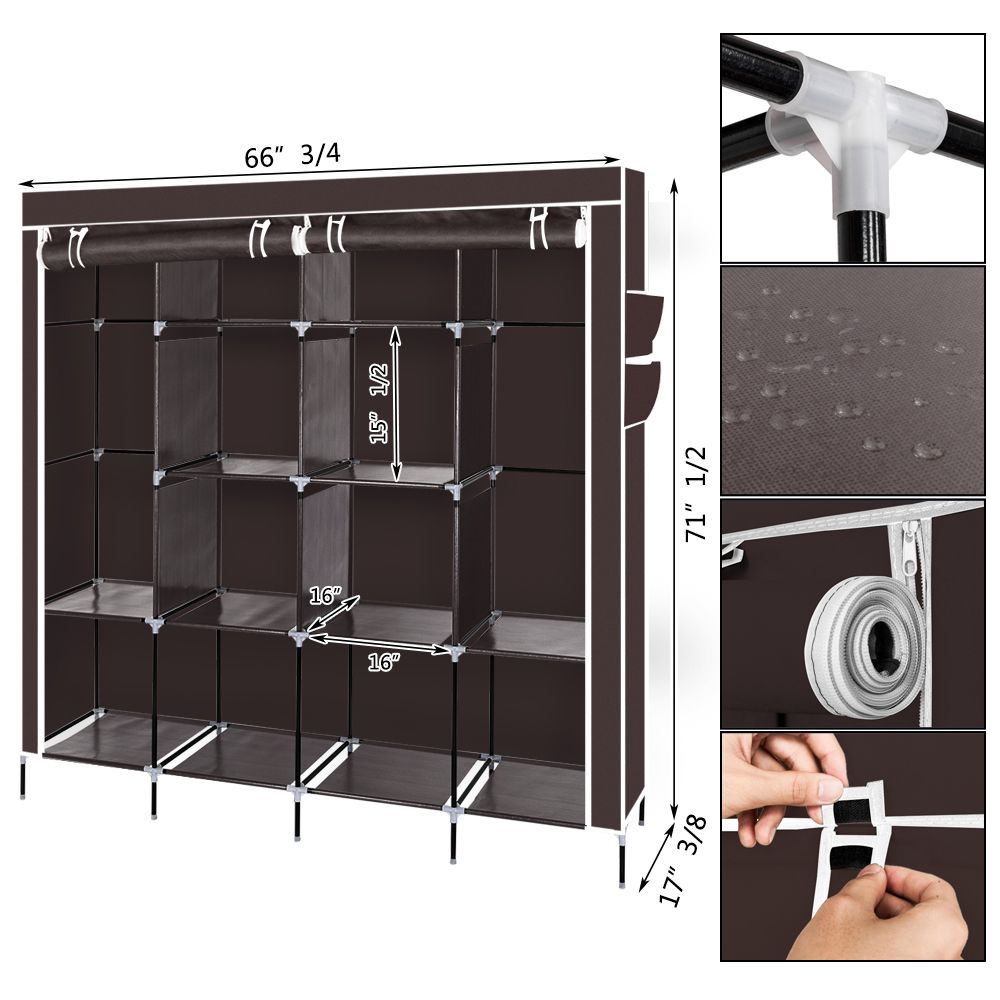 66" 3/4

15" 1/2

16"

16"

71" 1/2

17" 3/8