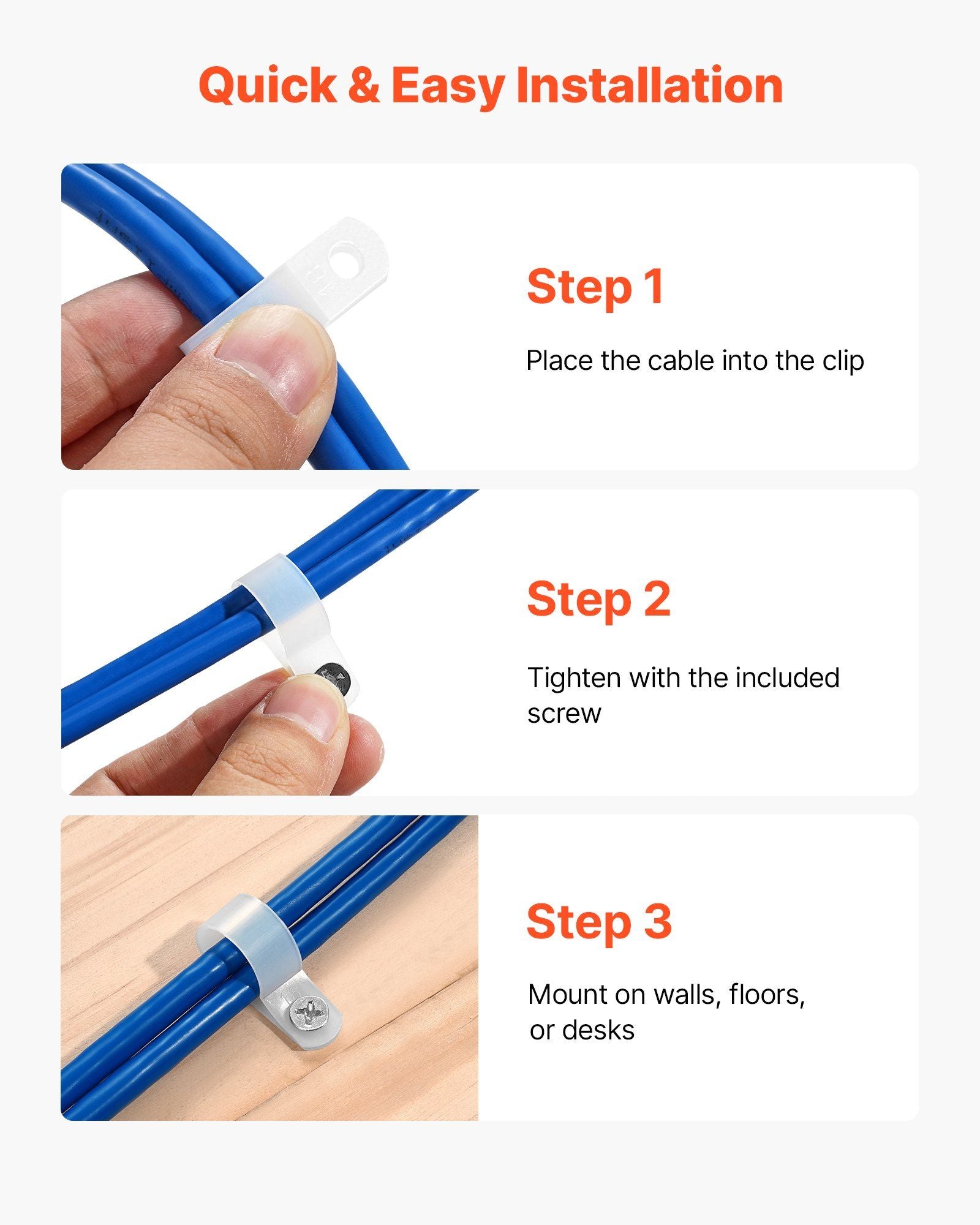 Quick & Easy Installation

Step 1

Place the cable into the clip

Step 2

Tighten with the included screw

Step 3

Mount on walls, floors, or desks