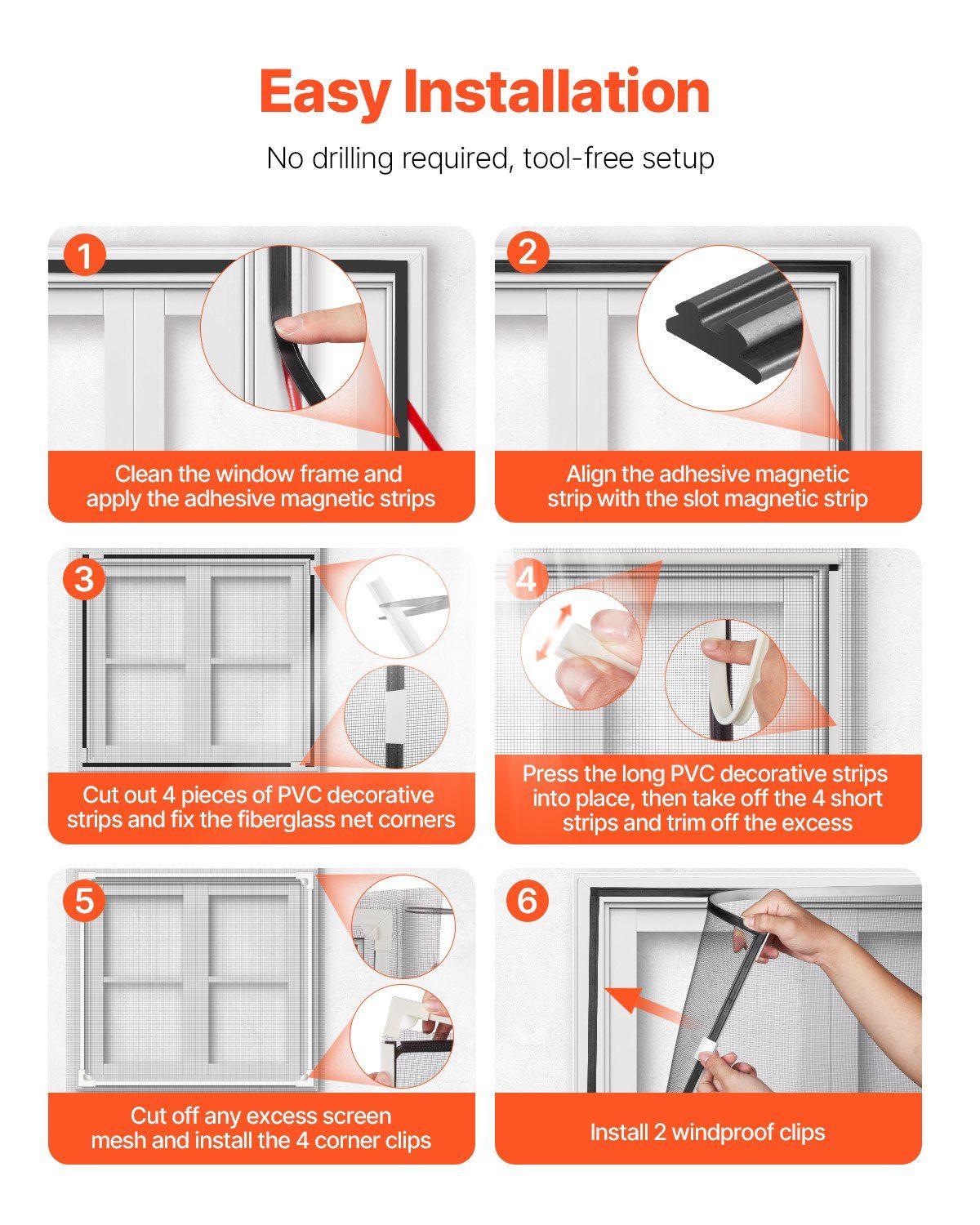 Easy Installation

No drilling required, tool-free setup

1

Clean the window frame and apply the adhesive magnetic strips

2

Align the adhesive magnetic strip with the slot magnetic strip

3

Cut out 4 pieces of PVC decorative strips and fix the fiberglass net corners

4

Press the long PVC decorative strips into place, then take off the 4 short strips and trim off the excess

5

Cut off any excess screen mesh and install the 4 corner clips

6

Install 2 windproof clips