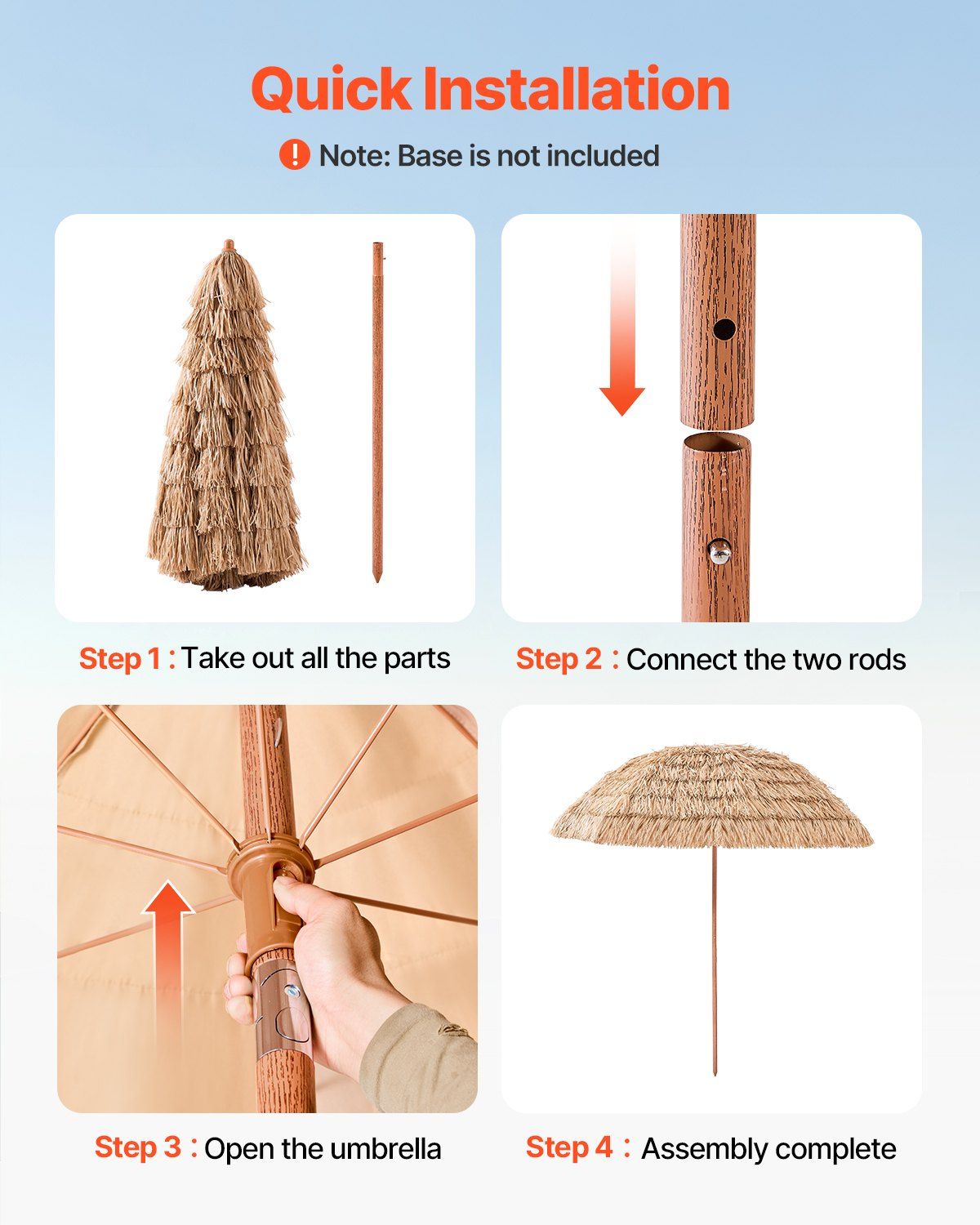 Quick Installation

! Note: Base is not included

Step 1 : Take out all the parts

Step 2 : Connect the two rods

Step 3 : Open the umbrella

Step 4 : Assembly complete