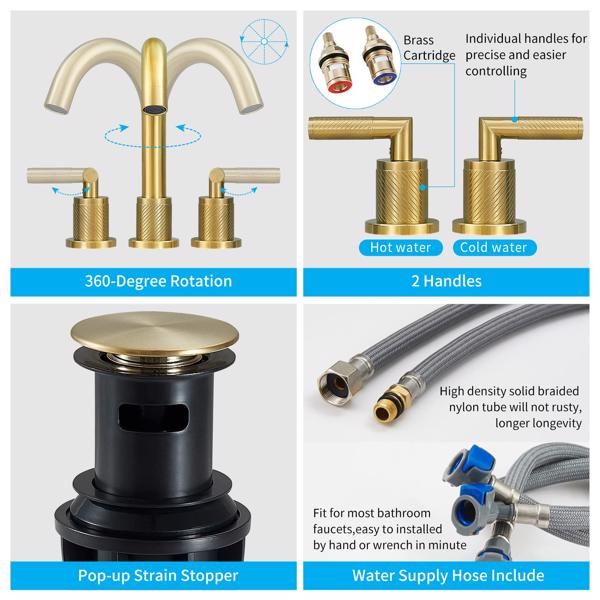 360-Degree Rotation

Brass Cartridge

Individual handles for precise and easier controlling

Hot water

Cold water

2 Handles

Pop-up Strain Stopper

High density solid braided nylon tube will not rusty, longer longevity

Fit for most bathroom faucets,easy to installed by hand or wrench in minute

Water Supply Hose Include