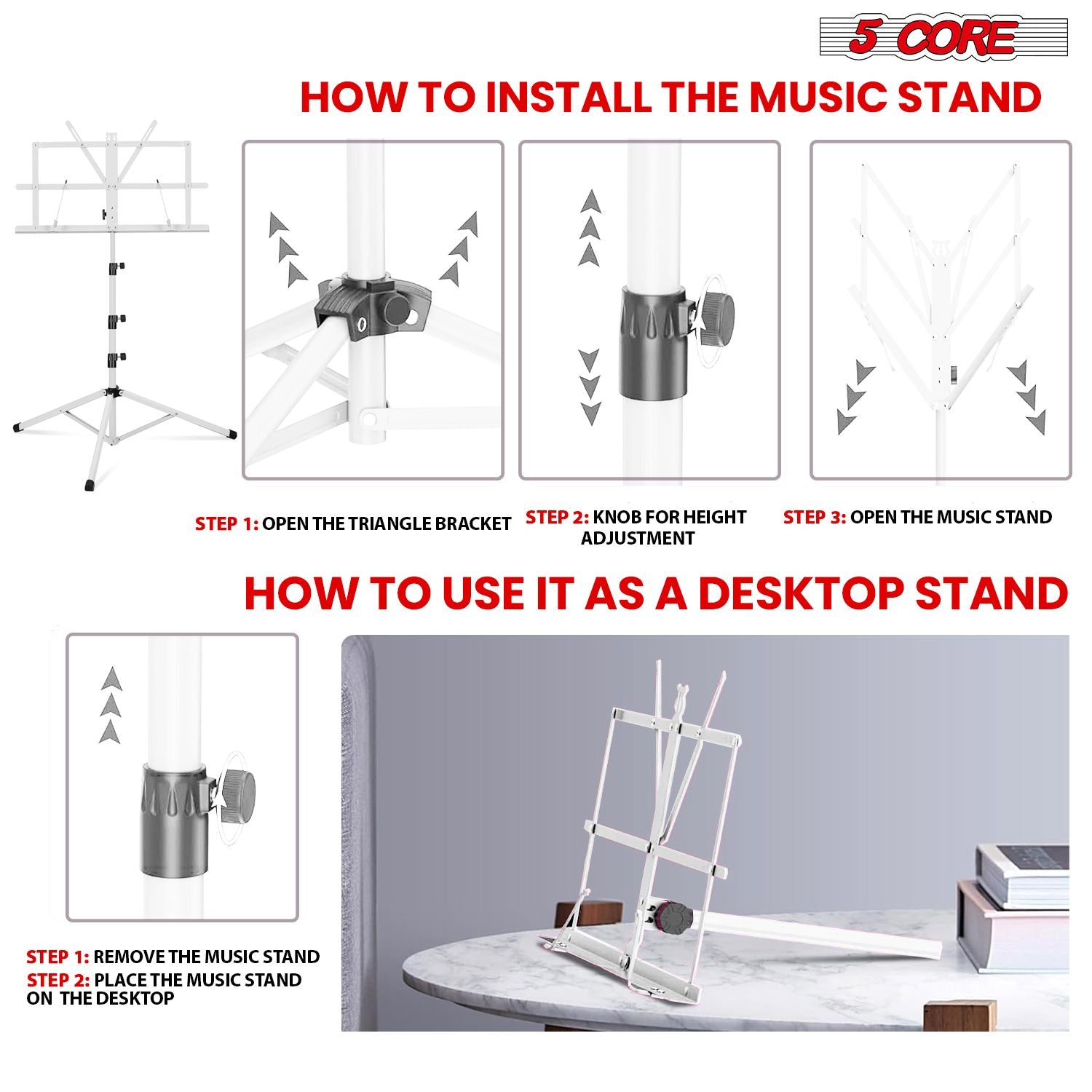 5 CORE

HOW TO INSTALL THE MUSIC STAND

STEP 1: OPEN THE TRIANGLE BRACKET

STEP 2: KNOB FOR HEIGHT ADJUSTMENT

STEP 3: OPEN THE MUSIC STAND

HOW TO USE IT AS A DESKTOP STAND

STEP 1: REMOVE THE MUSIC STAND
STEP 2: PLACE THE MUSIC STAND ON THE DESKTOP