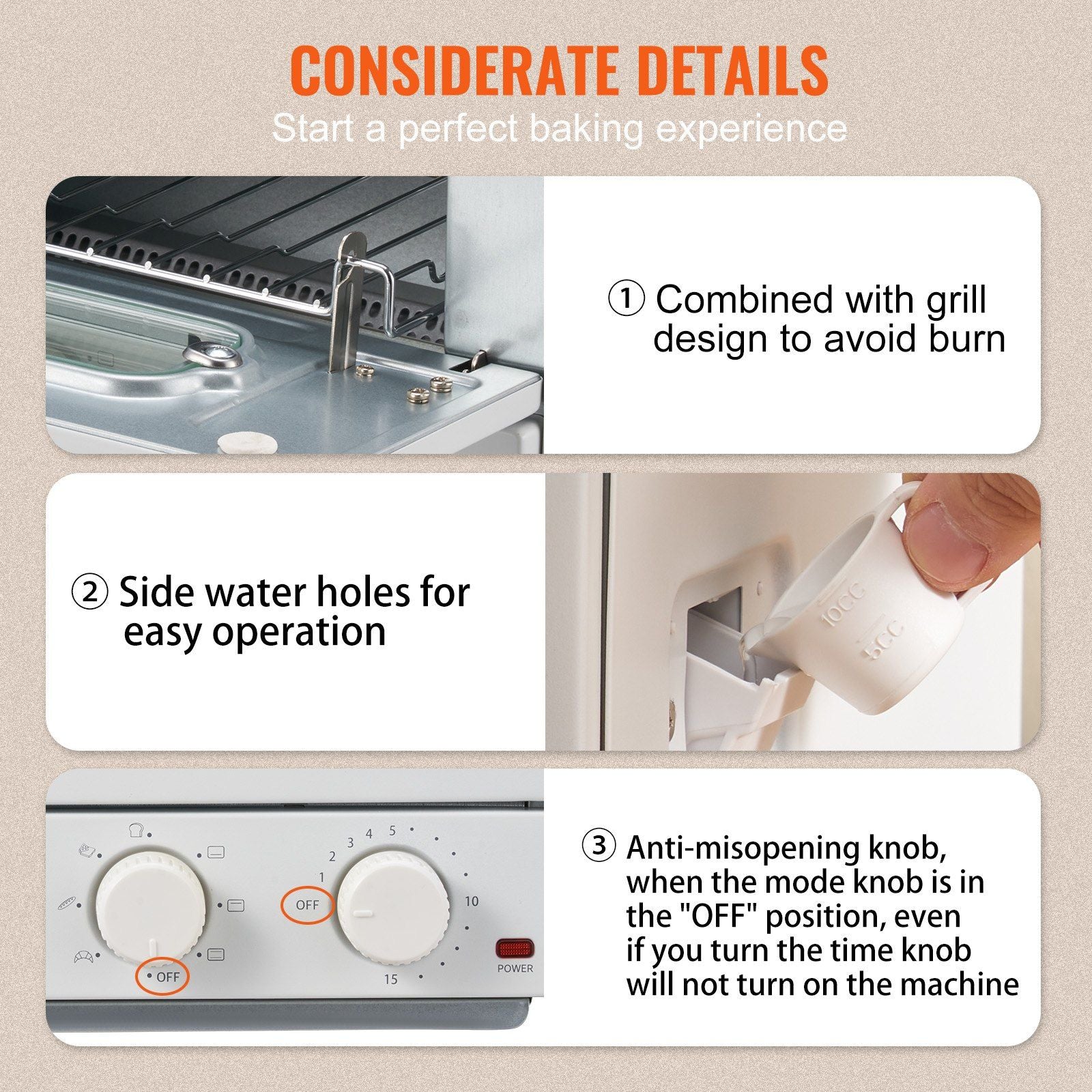 CONSIDERATE DETAILS
Start a perfect baking experience

① Combined with grill design to avoid burn

② Side water holes for easy operation

10CC
5CC

OFF
OFF
1
2
3
4
5
10
15
POWER

③ Anti-misopening knob, when the mode knob is in the "OFF" position, even if you turn the time knob will not turn on the machine