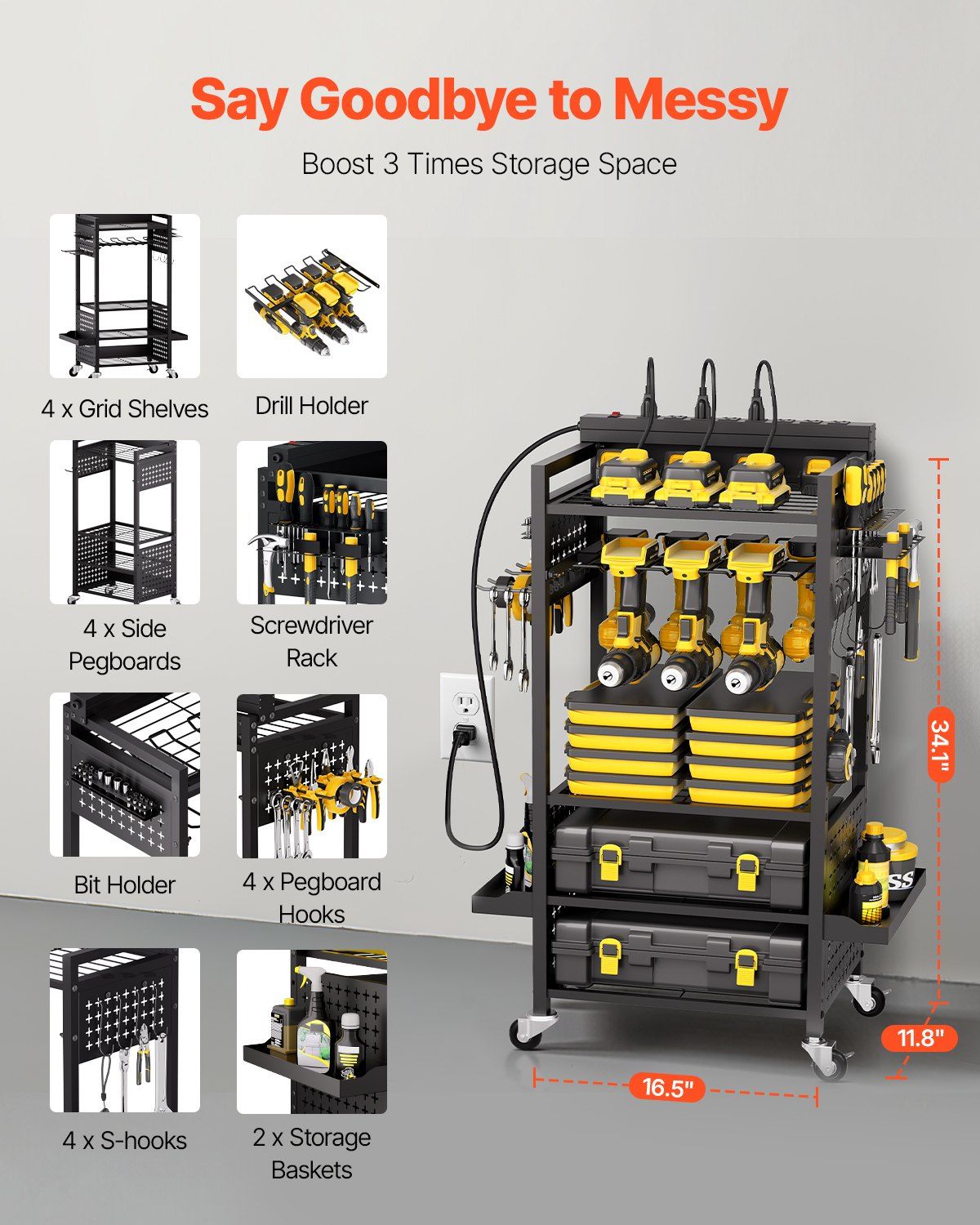 Say Goodbye to Messy

Boost 3 Times Storage Space

4 x Grid Shelves

Drill Holder

4 x Side Pegboards

Screwdriver Rack

Bit Holder

4 x Pegboard Hooks

4 x S-hooks

2 x Storage Baskets

34.1"

11.8"

16.5"