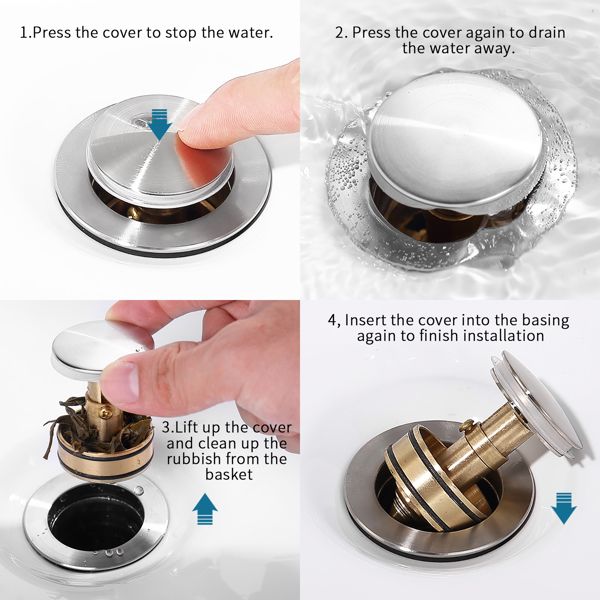 1.Press the cover to stop the water.

2. Press the cover again to drain the water away.

3.Lift up the cover and clean up the rubbish from the basket

4, Insert the cover into the basing again to finish installation