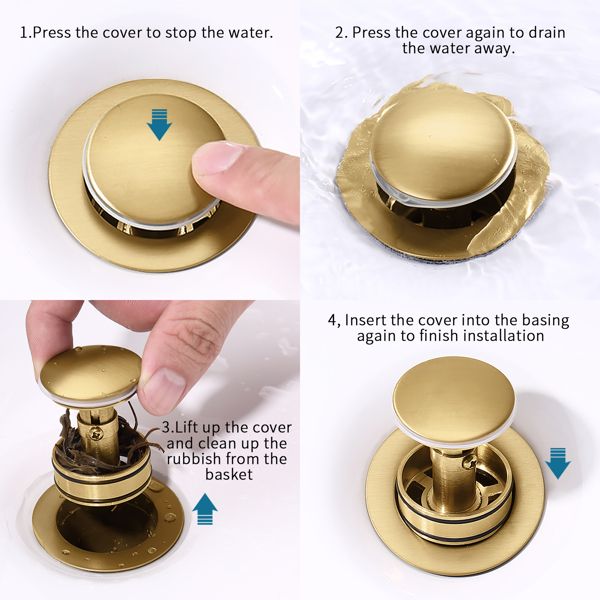 1.Press the cover to stop the water.

2. Press the cover again to drain the water away.

3.Lift up the cover and clean up the rubbish from the basket

4, Insert the cover into the basing again to finish installation