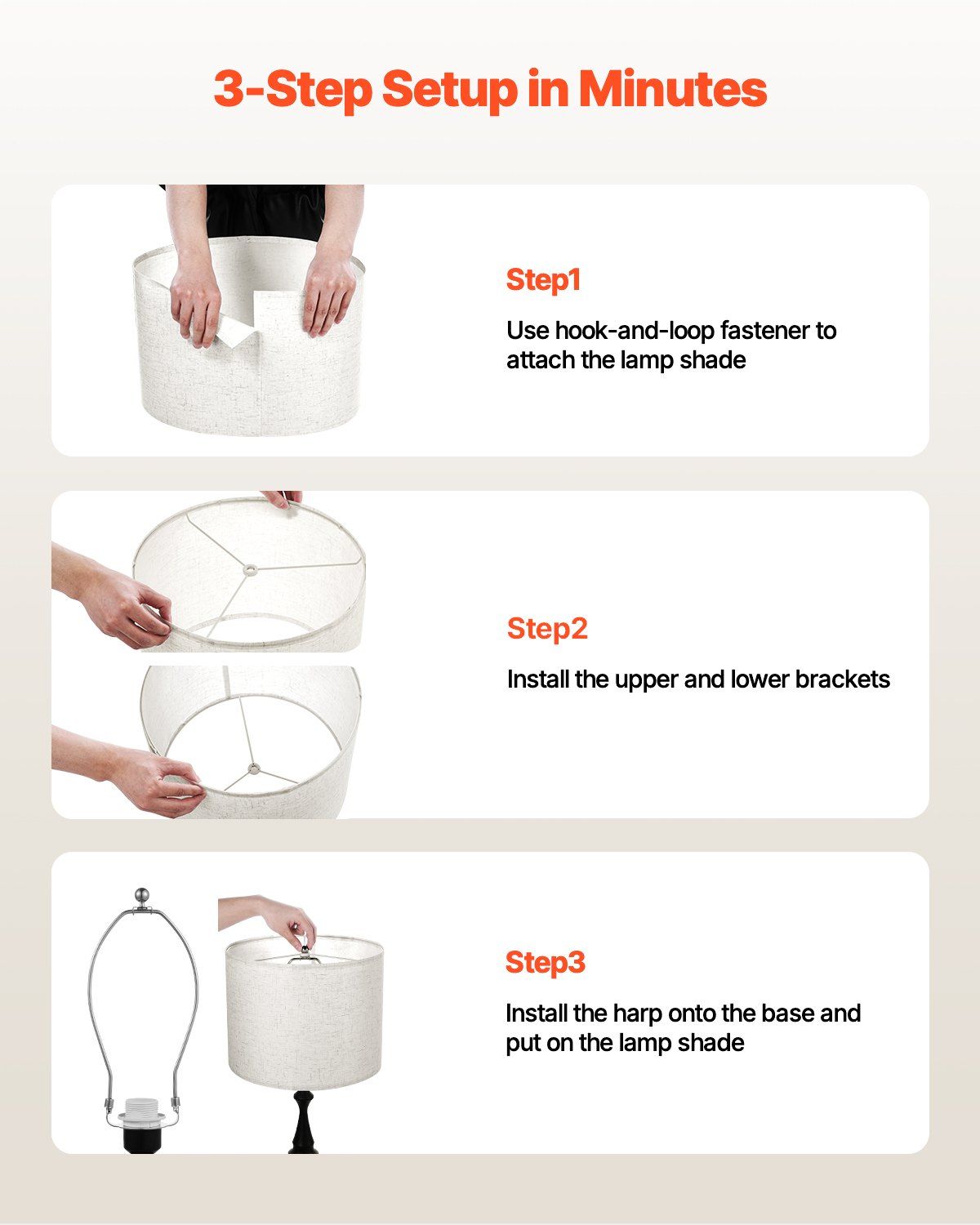 3-Step Setup in Minutes

Step1

Use hook-and-loop fastener to attach the lamp shade

Step2

Install the upper and lower brackets

Step3

Install the harp onto the base and put on the lamp shade