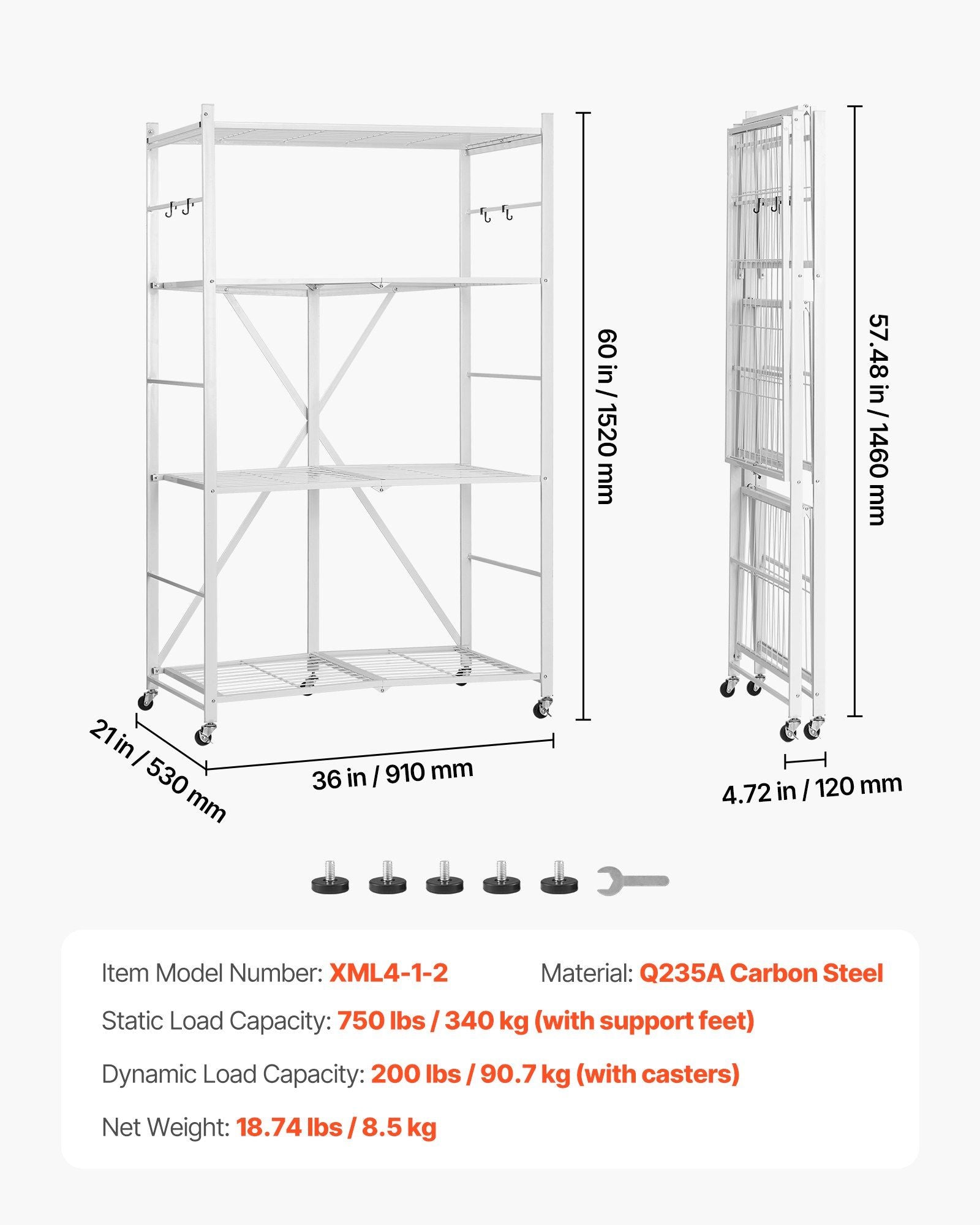 60 in / 1520 mm

57.48 in / 1460 mm

21 in / 530 mm

36 in / 910 mm

4.72 in / 120 mm

Item Model Number: XML4-1-2

Material: Q235A Carbon Steel

Static Load Capacity: 750 lbs / 340 kg (with support feet)

Dynamic Load Capacity: 200 lbs / 90.7 kg (with casters)

Net Weight: 18.74 lbs / 8.5 kg