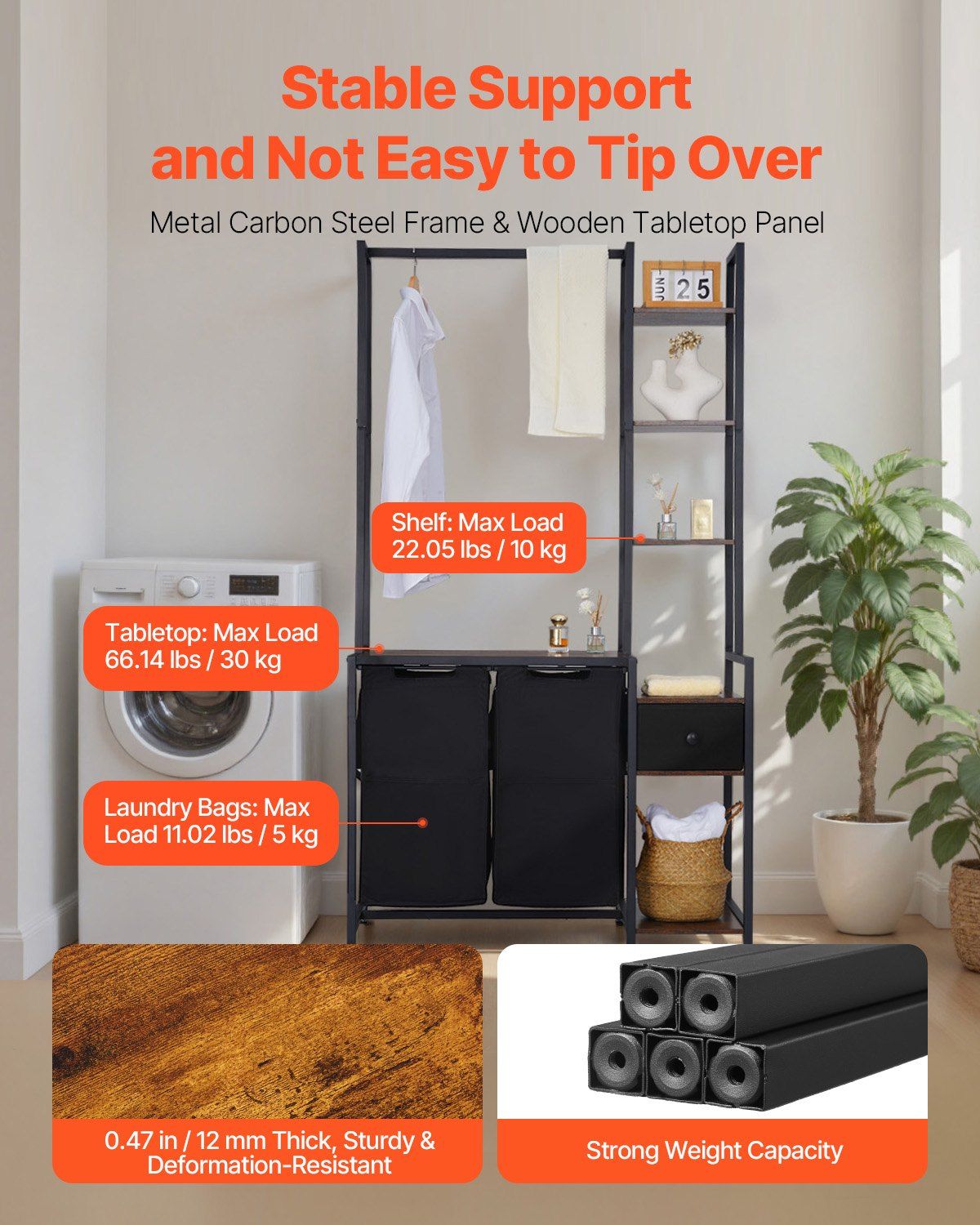 Stable Support and Not Easy to Tip Over

Metal Carbon Steel Frame & Wooden Tabletop Panel

JUN 25

Shelf: Max Load 22.05 lbs / 10 kg

Tabletop: Max Load 66.14 lbs / 30 kg

Laundry Bags: Max Load 11.02 lbs / 5 kg

0.47 in / 12 mm Thick, Sturdy & Deformation-Resistant

Strong Weight Capacity