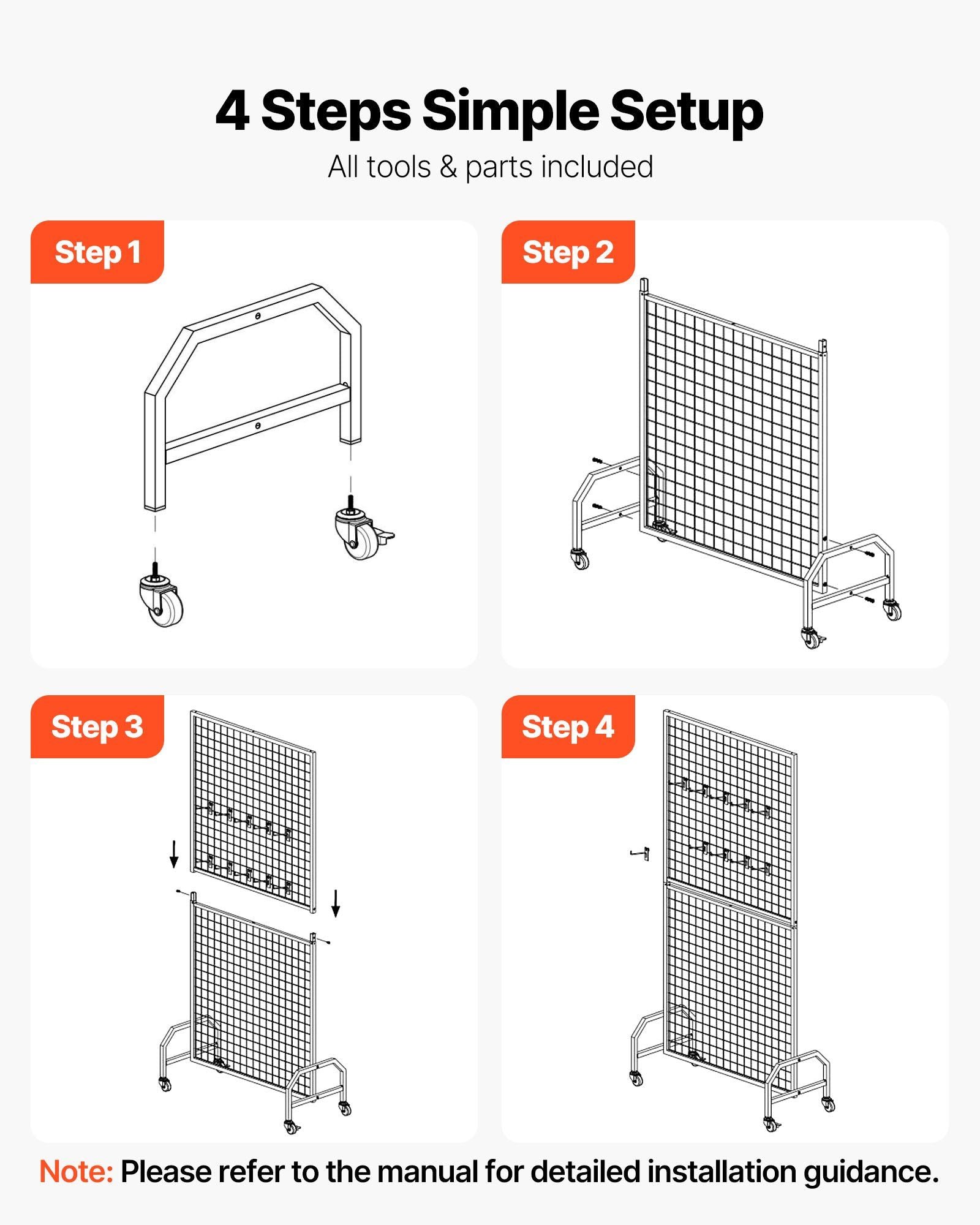 4 Steps Simple Setup

All tools & parts included

Step 1

Step 2

Step 3

Step 4

Note: Please refer to the manual for detailed installation guidance.