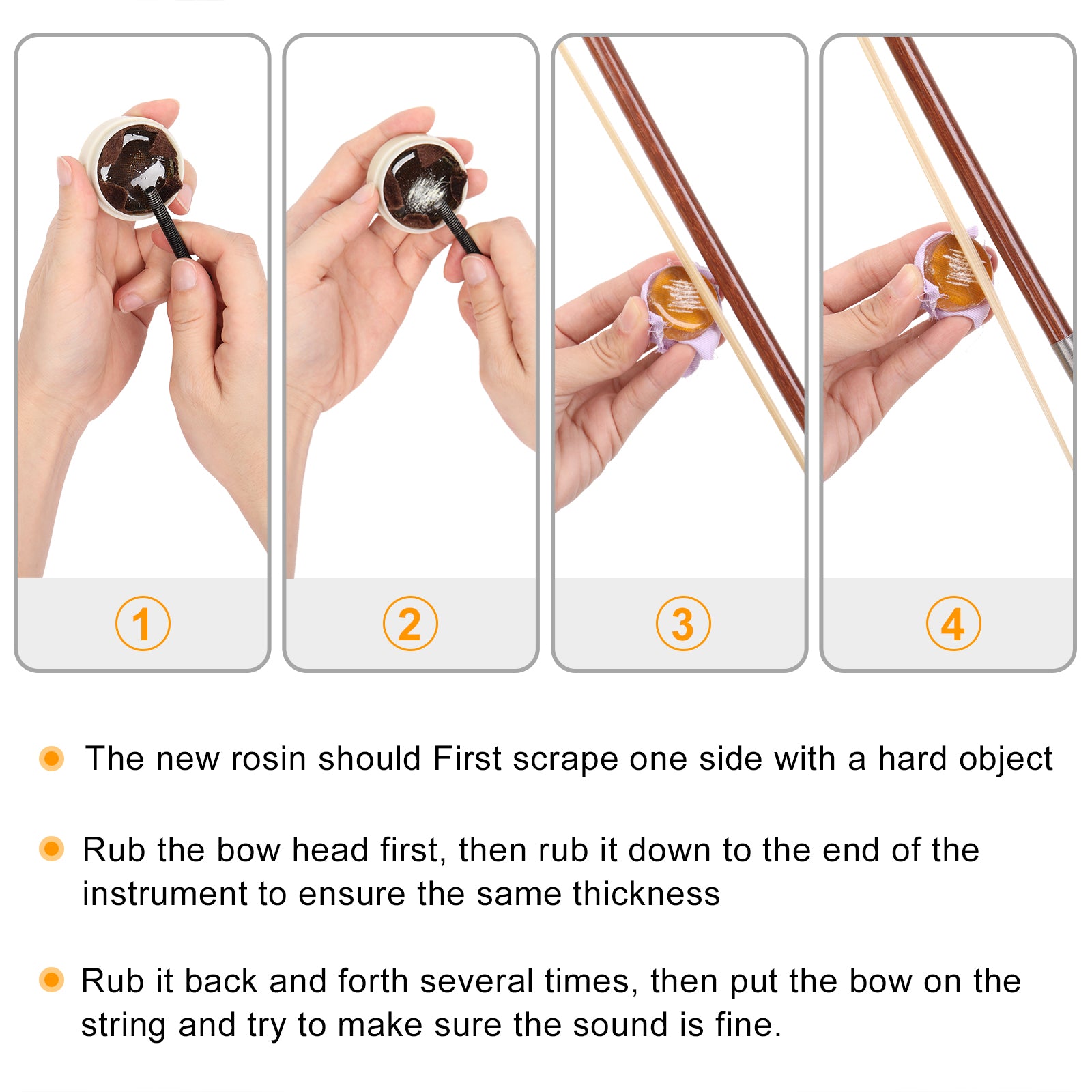 1

2

3

4

The new rosin should First scrape one side with a hard object

Rub the bow head first, then rub it down to the end of the instrument to ensure the same thickness

Rub it back and forth several times, then put the bow on the string and try to make sure the sound is fine.