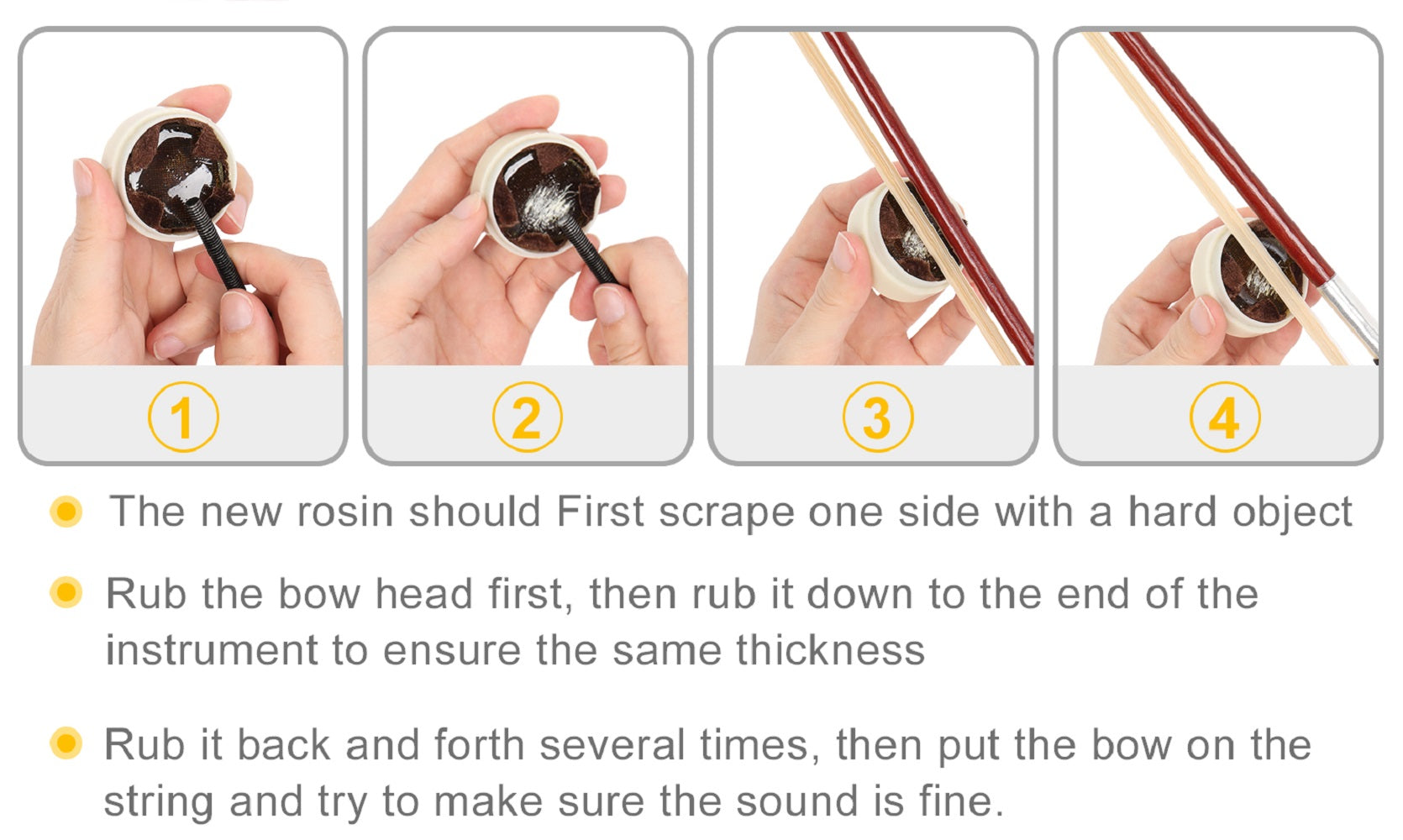 1

2

3

4

The new rosin should First scrape one side with a hard object

Rub the bow head first, then rub it down to the end of the instrument to ensure the same thickness

Rub it back and forth several times, then put the bow on the string and try to make sure the sound is fine.