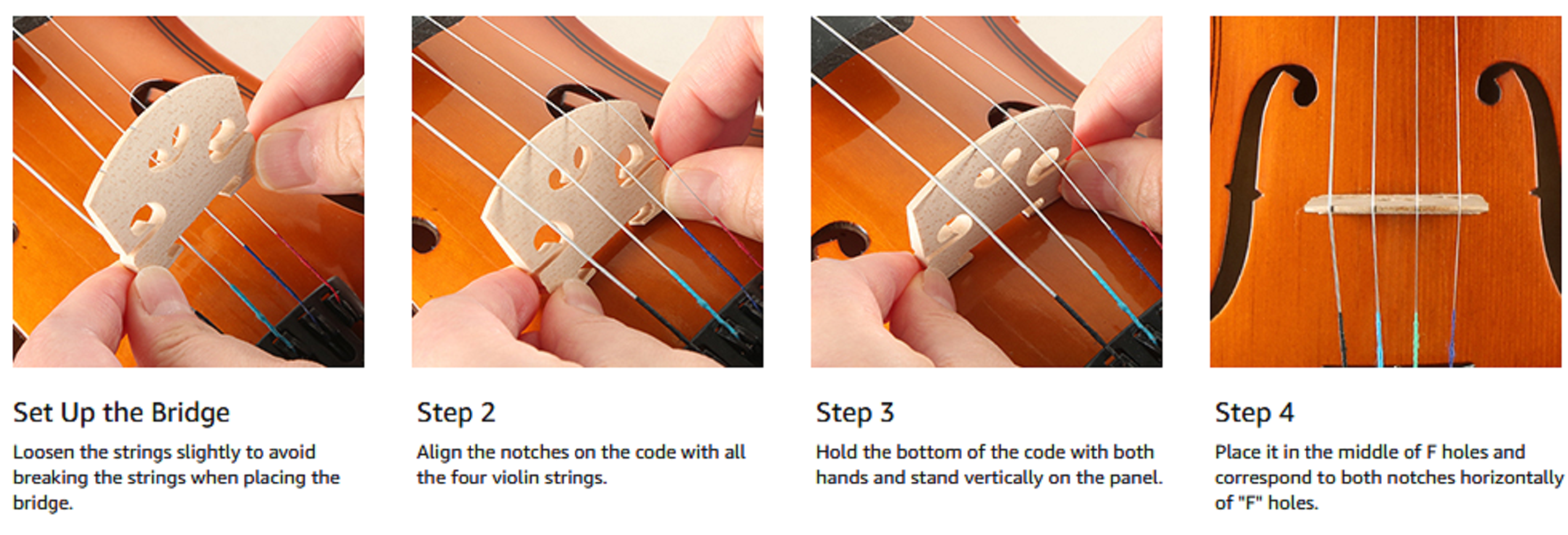 Set Up the Bridge

Loosen the strings slightly to avoid breaking the strings when placing the bridge.

Step 2

Align the notches on the code with all the four violin strings.

Step 3

Hold the bottom of the code with both hands and stand vertically on the panel.

Step 4

Place it in the middle of F holes and correspond to both notches horizontally of "F" holes.