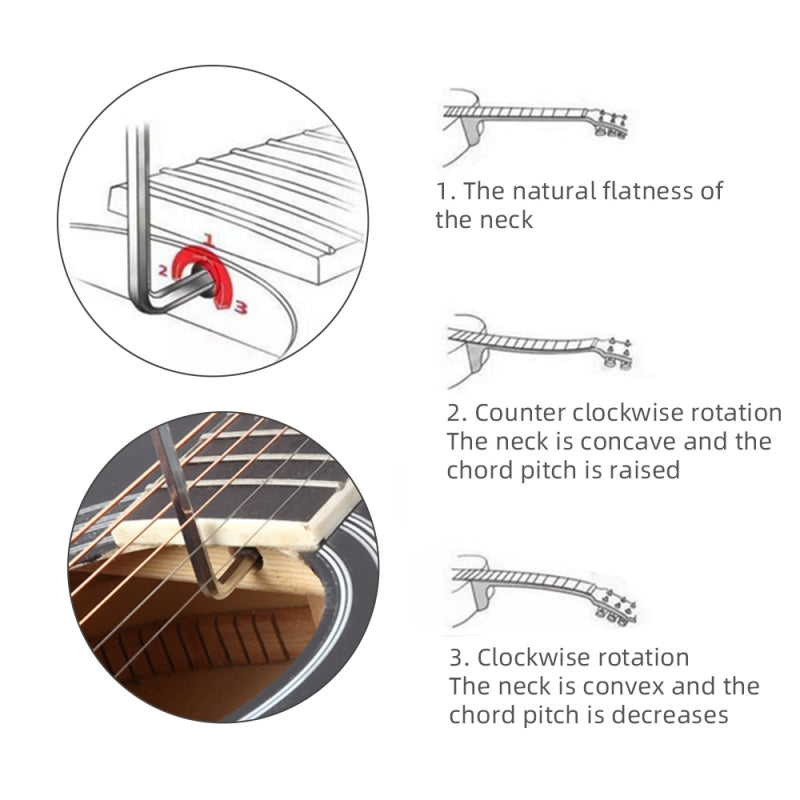 1
2
3

1. The natural flatness of the neck

2. Counter clockwise rotation
The neck is concave and the chord pitch is raised

3. Clockwise rotation
The neck is convex and the chord pitch is decreases