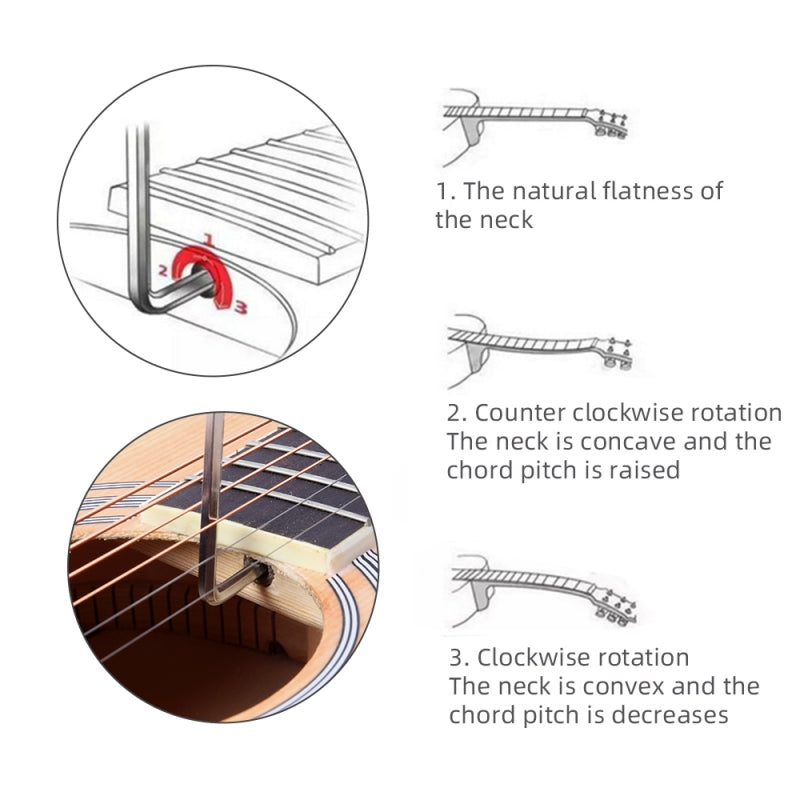 1
2
3

1. The natural flatness of the neck

2. Counter clockwise rotation
The neck is concave and the chord pitch is raised

3. Clockwise rotation
The neck is convex and the chord pitch is decreases